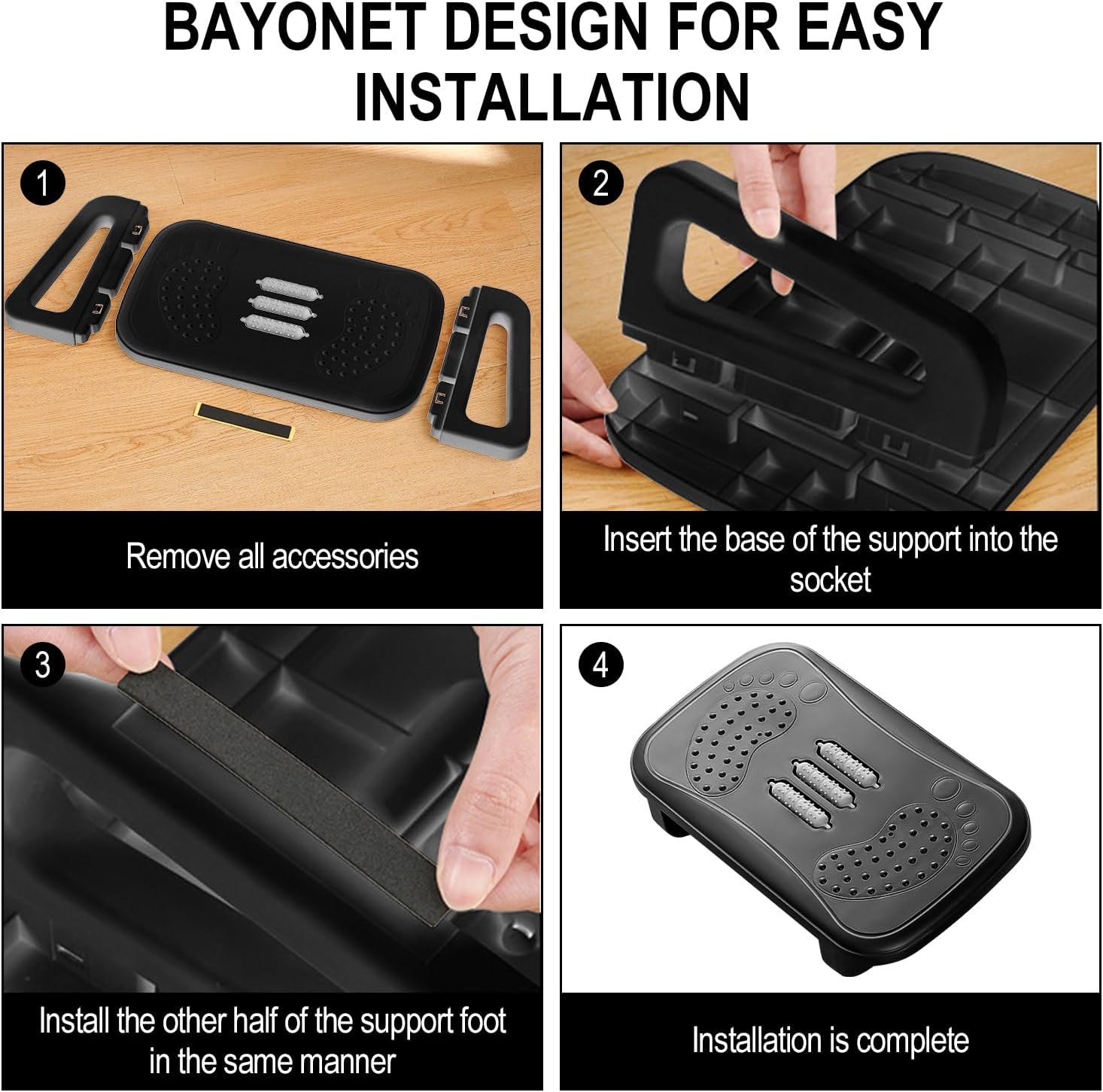 BAYONET DESIGN FOR EASY INSTALLATION

1

Remove all accessories

2

Insert the base of the support into the socket

3

Install the other half of the support foot in the same manner

4

Installation is complete