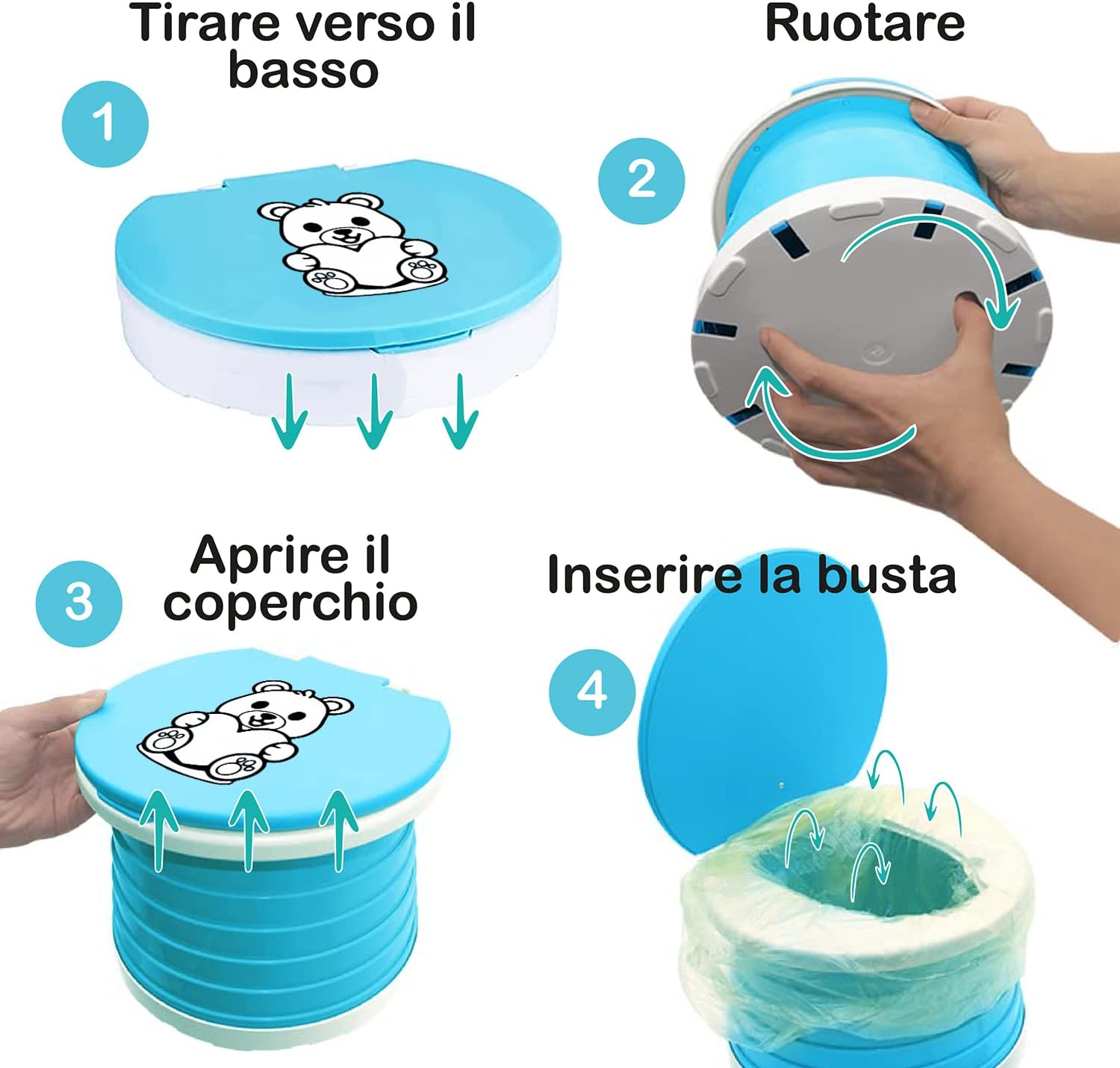 Tirare verso il basso

1

Ruotare

2

3

Aprire il coperchio

Inserire la busta

4