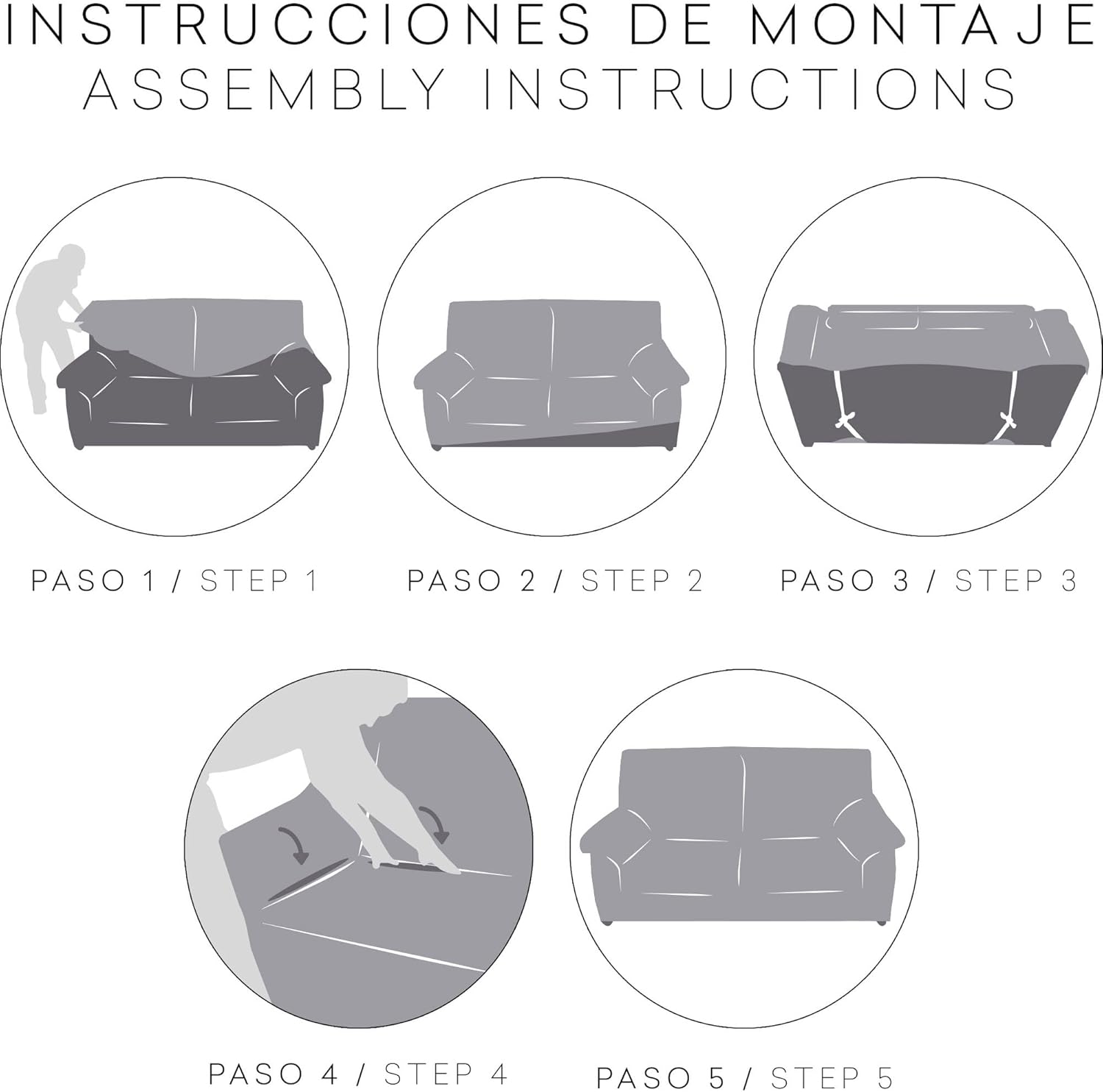 INSTRUCCIONES DE MONTAJE
ASSEMBLY INSTRUCTIONS

PASO 1 / STEP 1

PASO 2 / STEP 2

PASO 3 / STEP 3

PASO 4 / STEP 4

PASO 5 / STEP 5