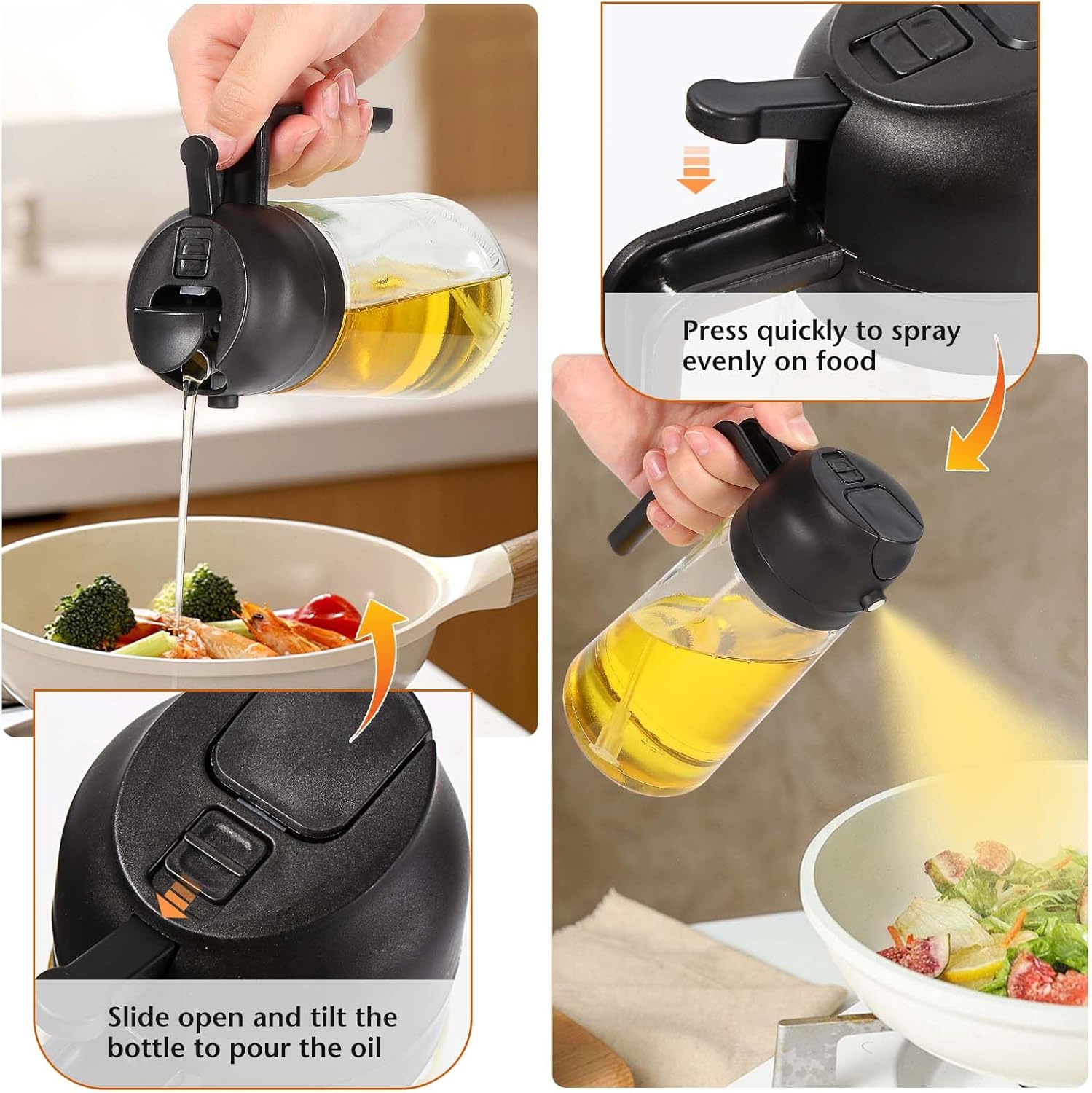 Press quickly to spray evenly on food

Slide open and tilt the bottle to pour the oil