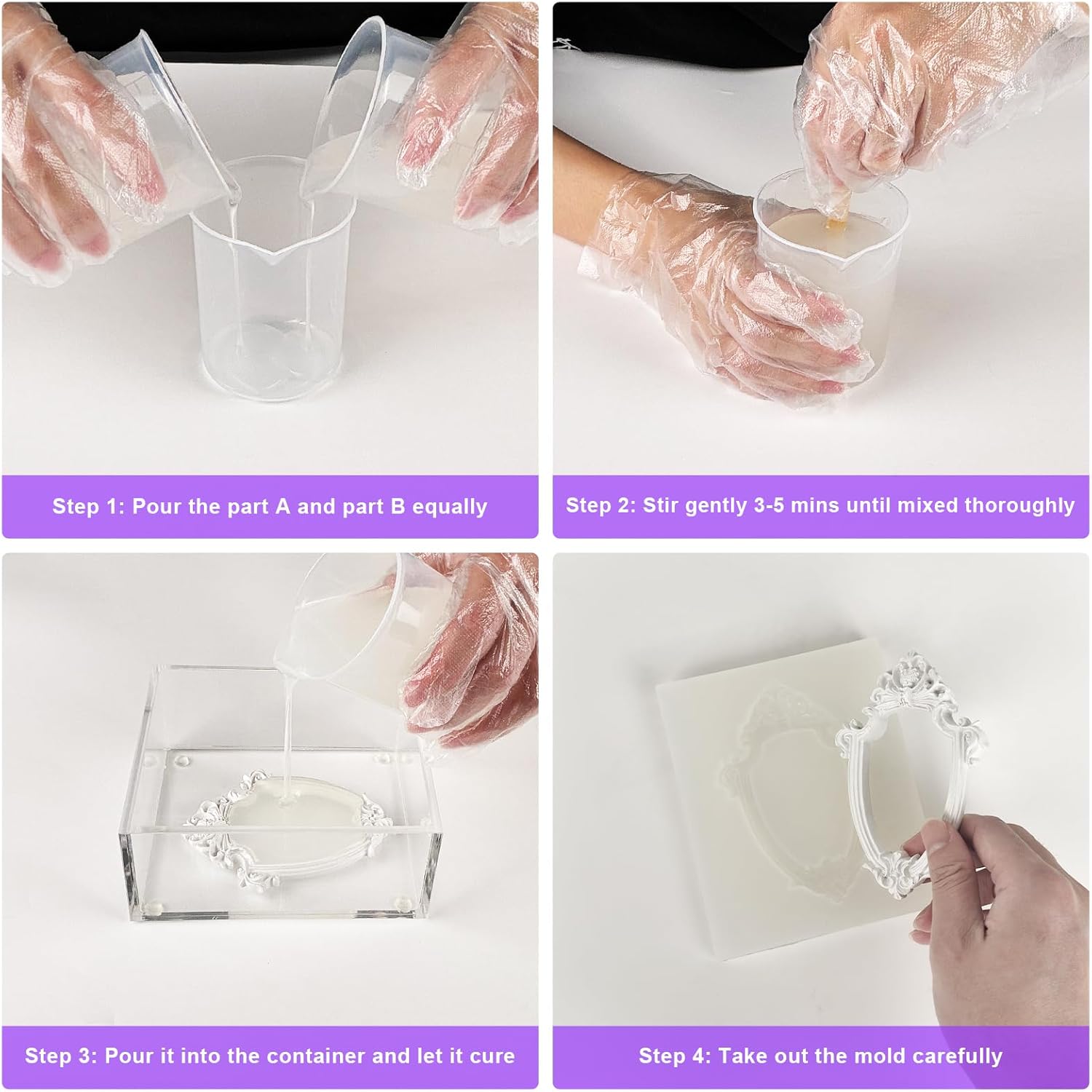 Step 1: Pour the part A and part B equally

Step 2: Stir gently 3-5 mins until mixed thoroughly

Step 3: Pour it into the container and let it cure

Step 4: Take out the mold carefully