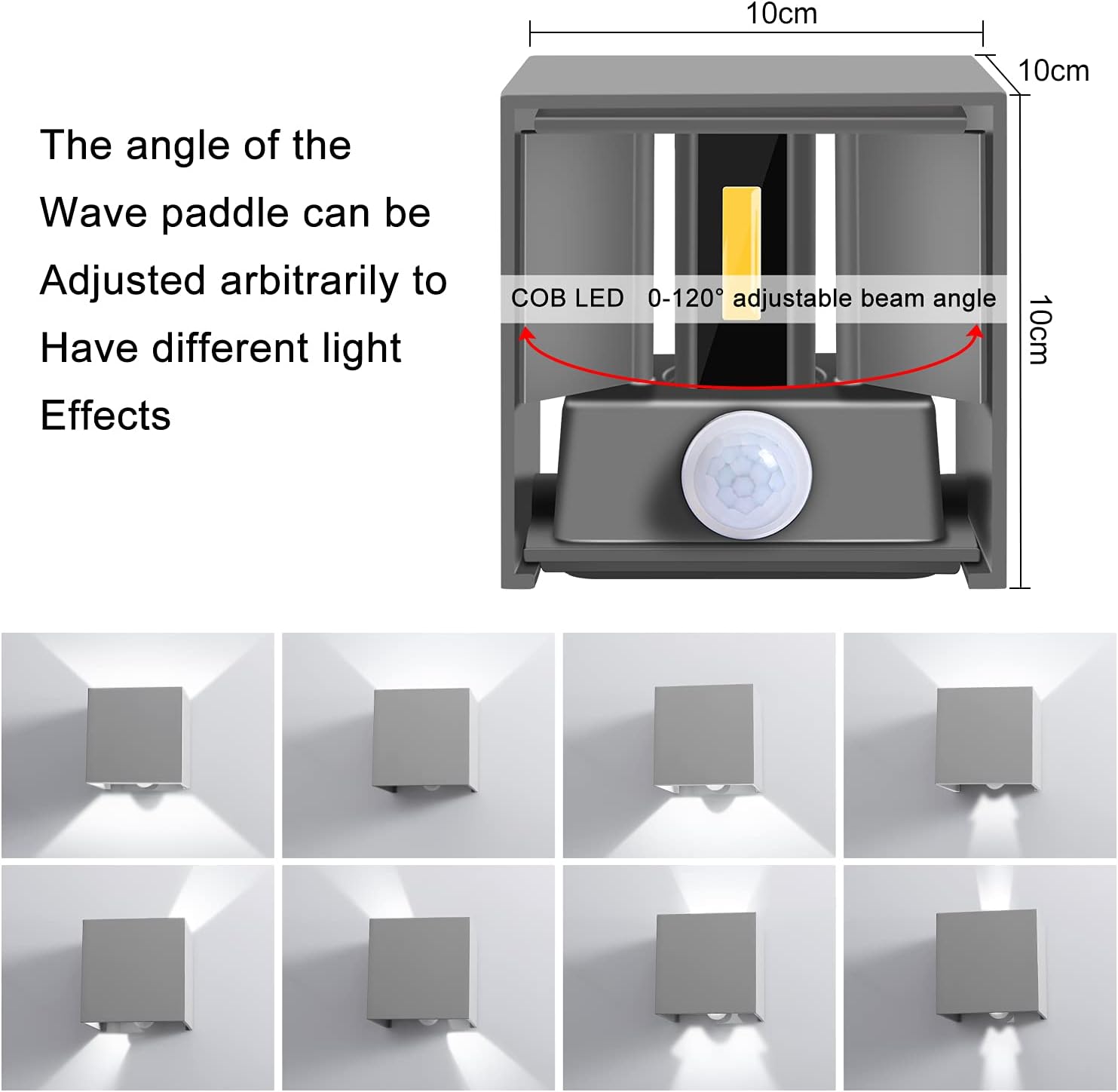 The angle of the Wave paddle can be Adjusted arbitrarily to Have different light Effects

10cm

10cm

10cm

COB LED 0-120° adjustable beam angle