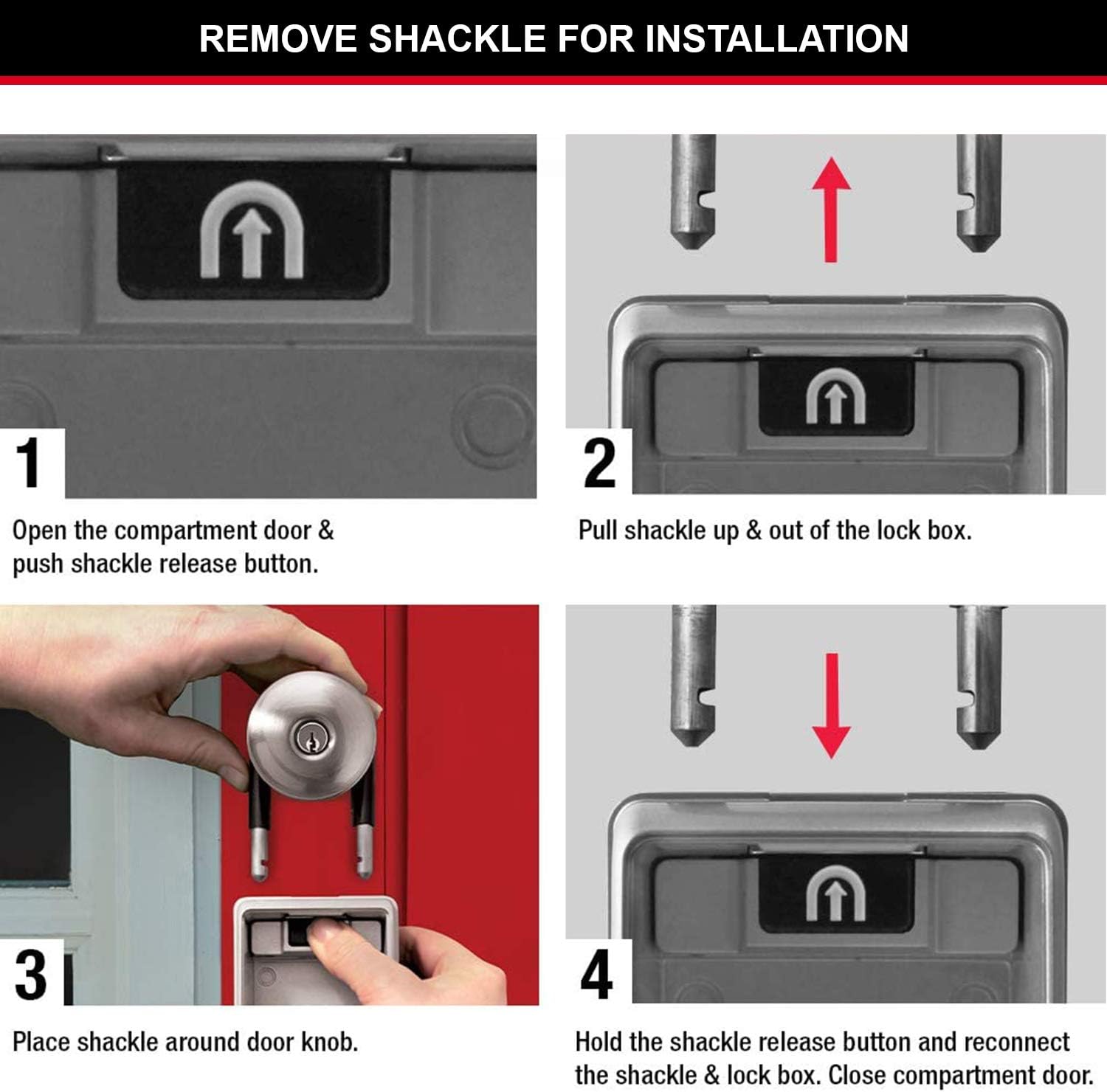 REMOVE SHACKLE FOR INSTALLATION

1

Open the compartment door & push shackle release button.

2

Pull shackle up & out of the lock box.

3

Place shackle around door knob.

4

Hold the shackle release button and reconnect the shackle & lock box. Close compartment door.