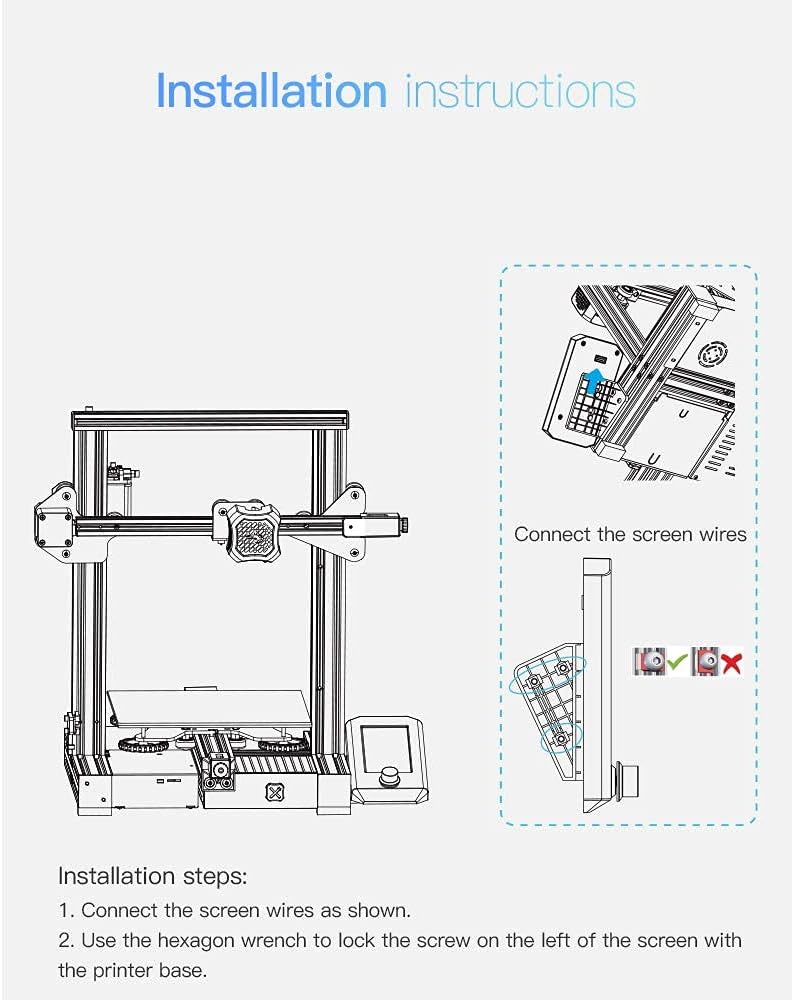 Installation instructions

Connect the screen wires

Installation steps:
1. Connect the screen wires as shown.
2. Use the hexagon wrench to lock the screw on the left of the screen with the printer base.