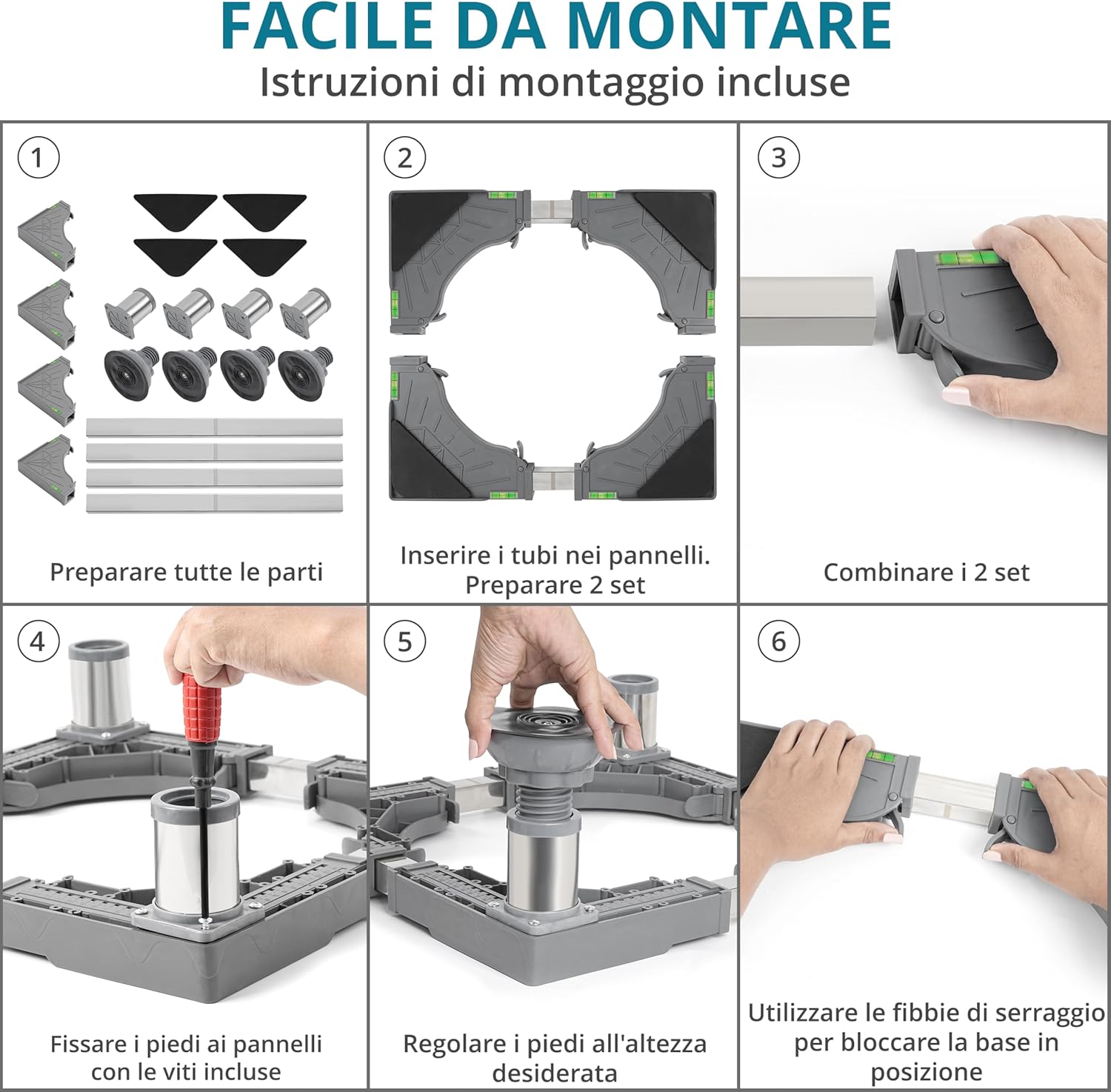 FACILE DA MONTARE
Istruzioni di montaggio incluse

1
Preparare tutte le parti

2
Inserire i tubi nei pannelli. Preparare 2 set

3
Combinare i 2 set

4
Fissare i piedi ai pannelli con le viti incluse

5
Regolare i piedi all'altezza desiderata

6
Utilizzare le fibbie di serraggio per bloccare la base in posizione