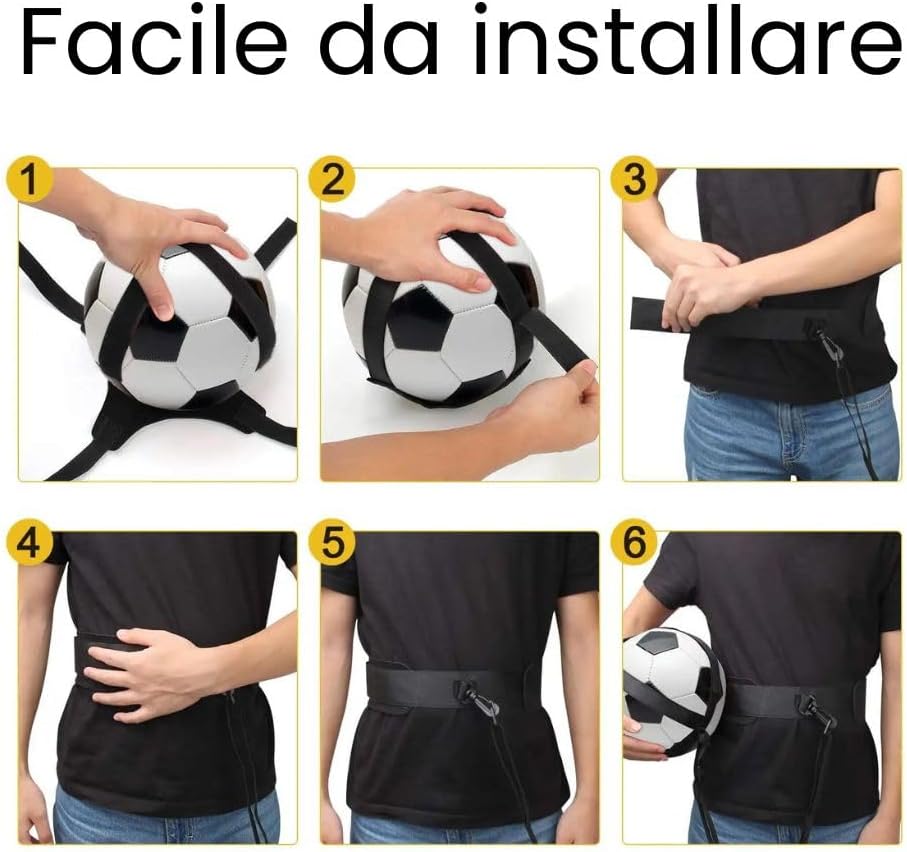 Facile da installare

1

2

3

4

5

6