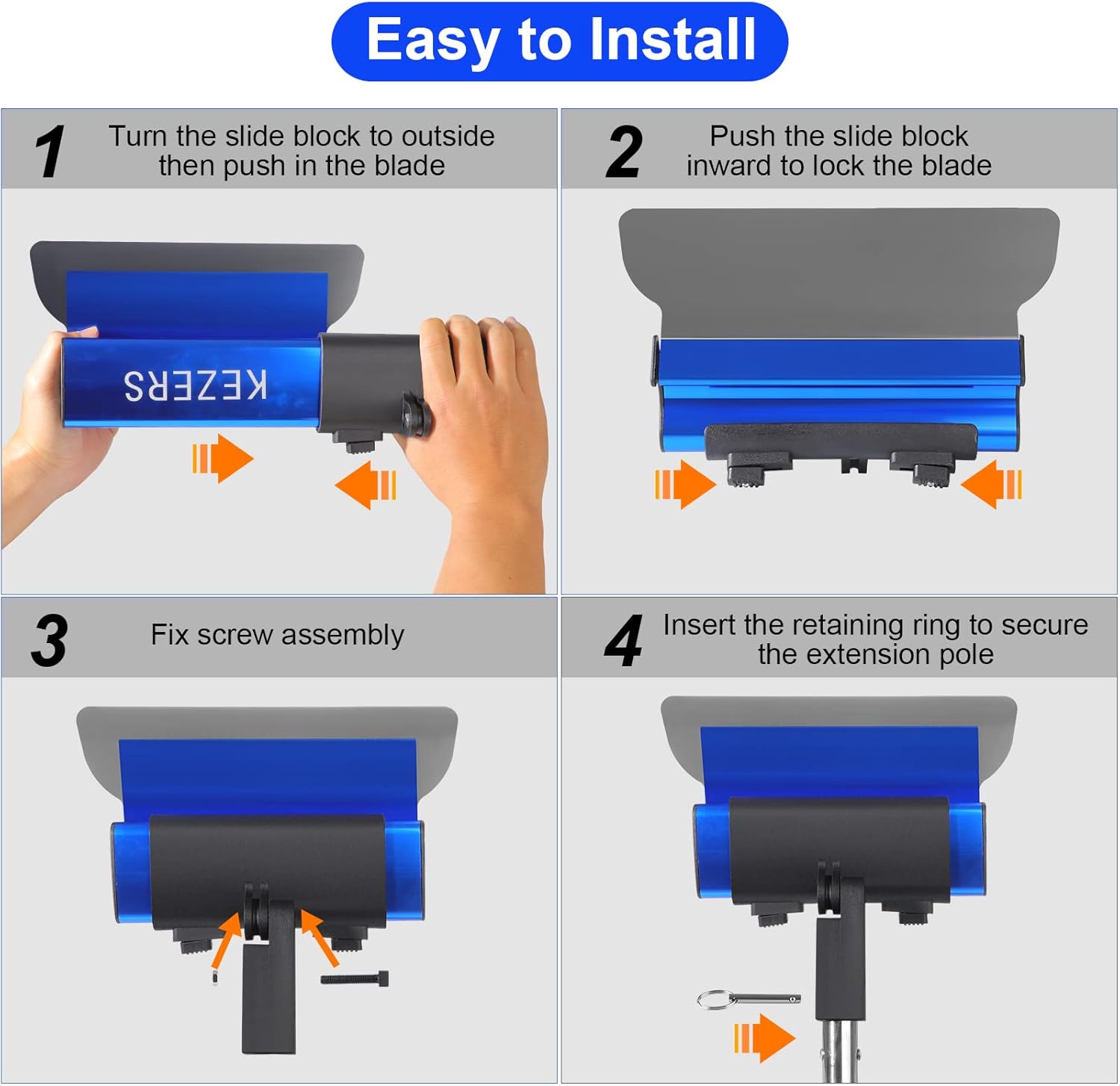 Easy to Install

1 Turn the slide block to outside then push in the blade

KEZERS

2 Push the slide block inward to lock the blade

3 Fix screw assembly

4 Insert the retaining ring to secure the extension pole