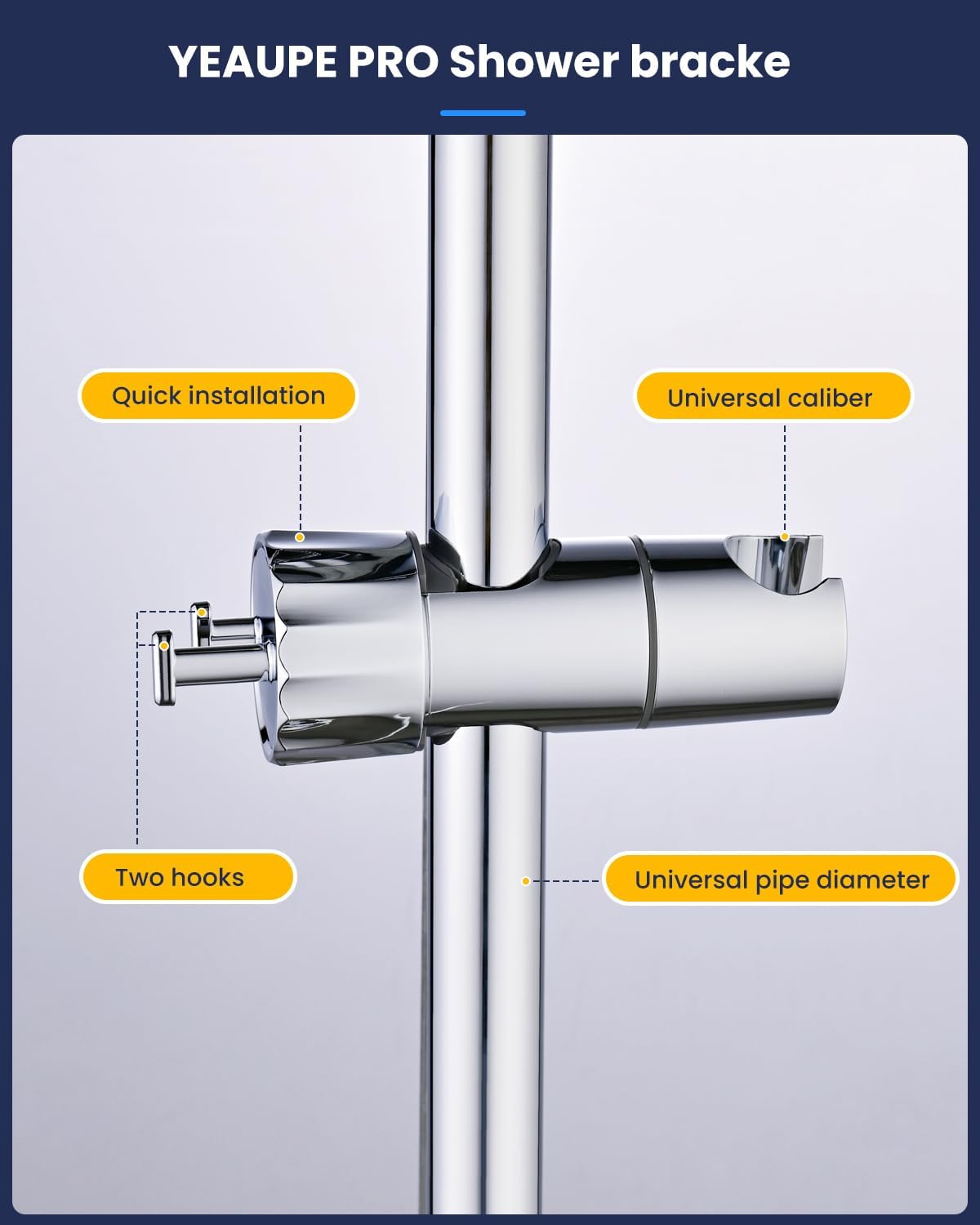 YEAUPE PRO Shower bracke

Quick installation

Universal caliber

Two hooks

Universal pipe diameter