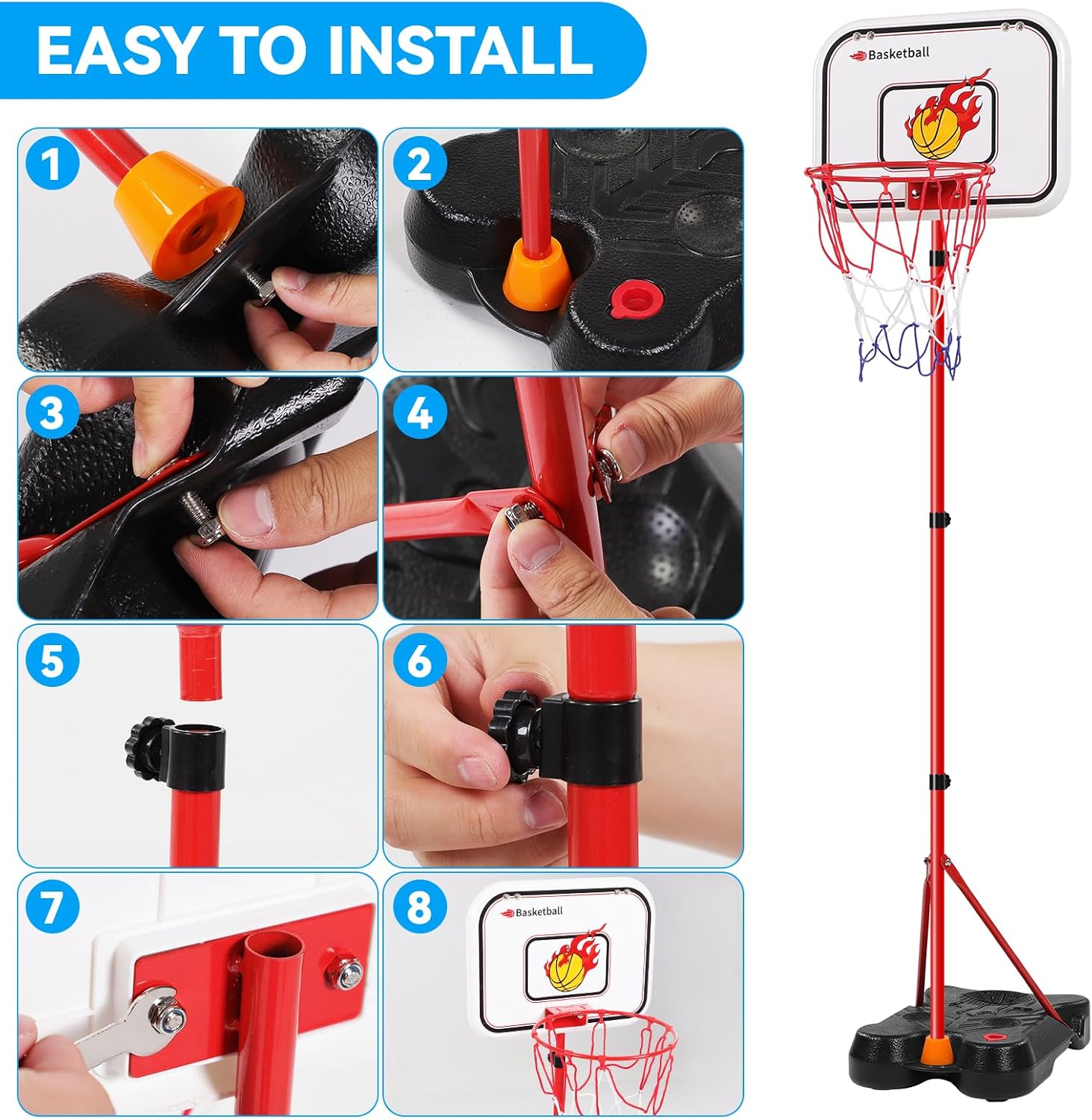 EASY TO INSTALL

1

2

3

4

5

6

7

8

Basketball

Basketball