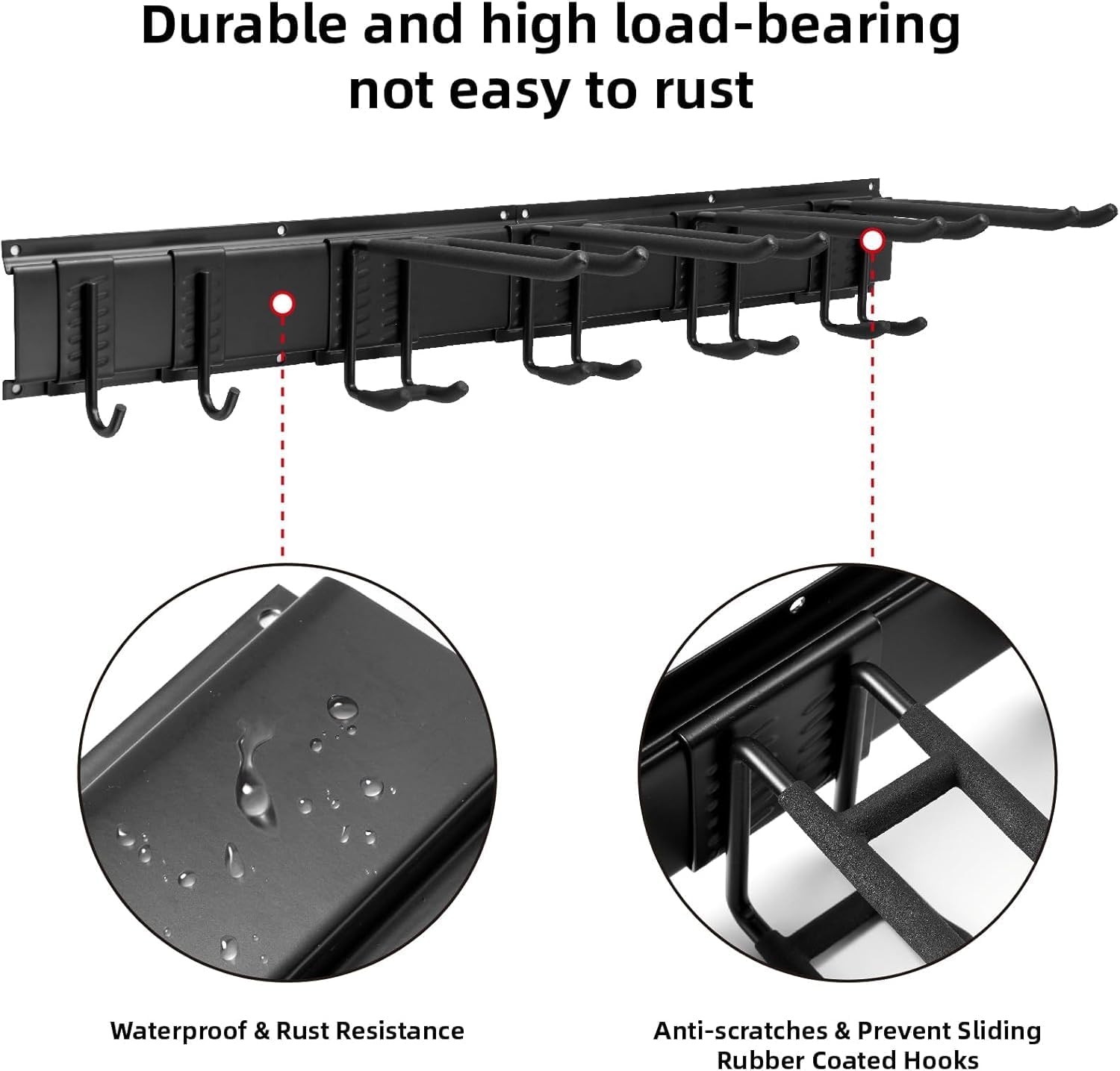 Durable and high load-bearing
not easy to rust

Waterproof & Rust Resistance

Anti-scratches & Prevent Sliding
Rubber Coated Hooks