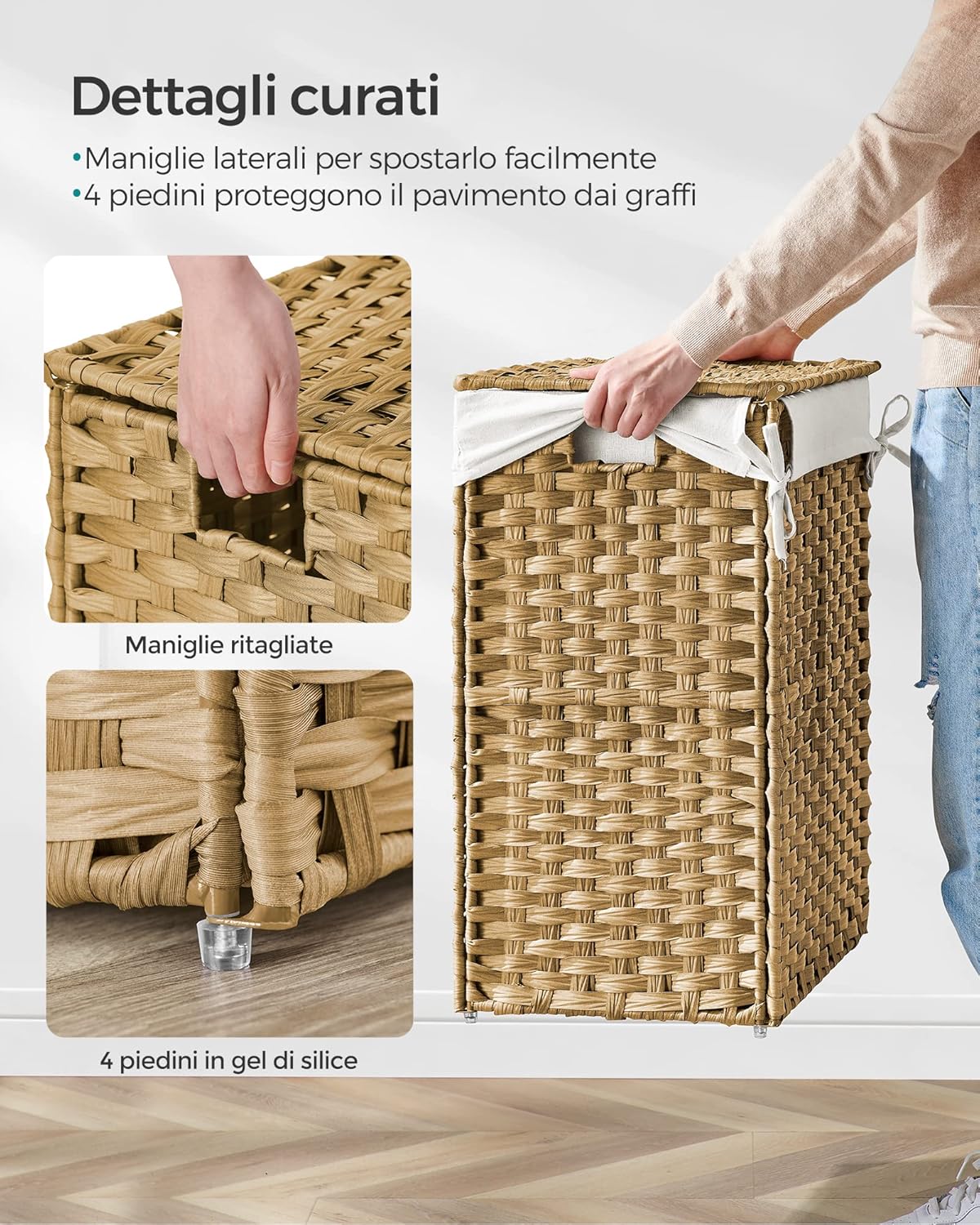 Dettagli curati

•Maniglie laterali per spostarlo facilmente
•4 piedini proteggono il pavimento dai graffi

Maniglie ritagliate

4 piedini in gel di silice