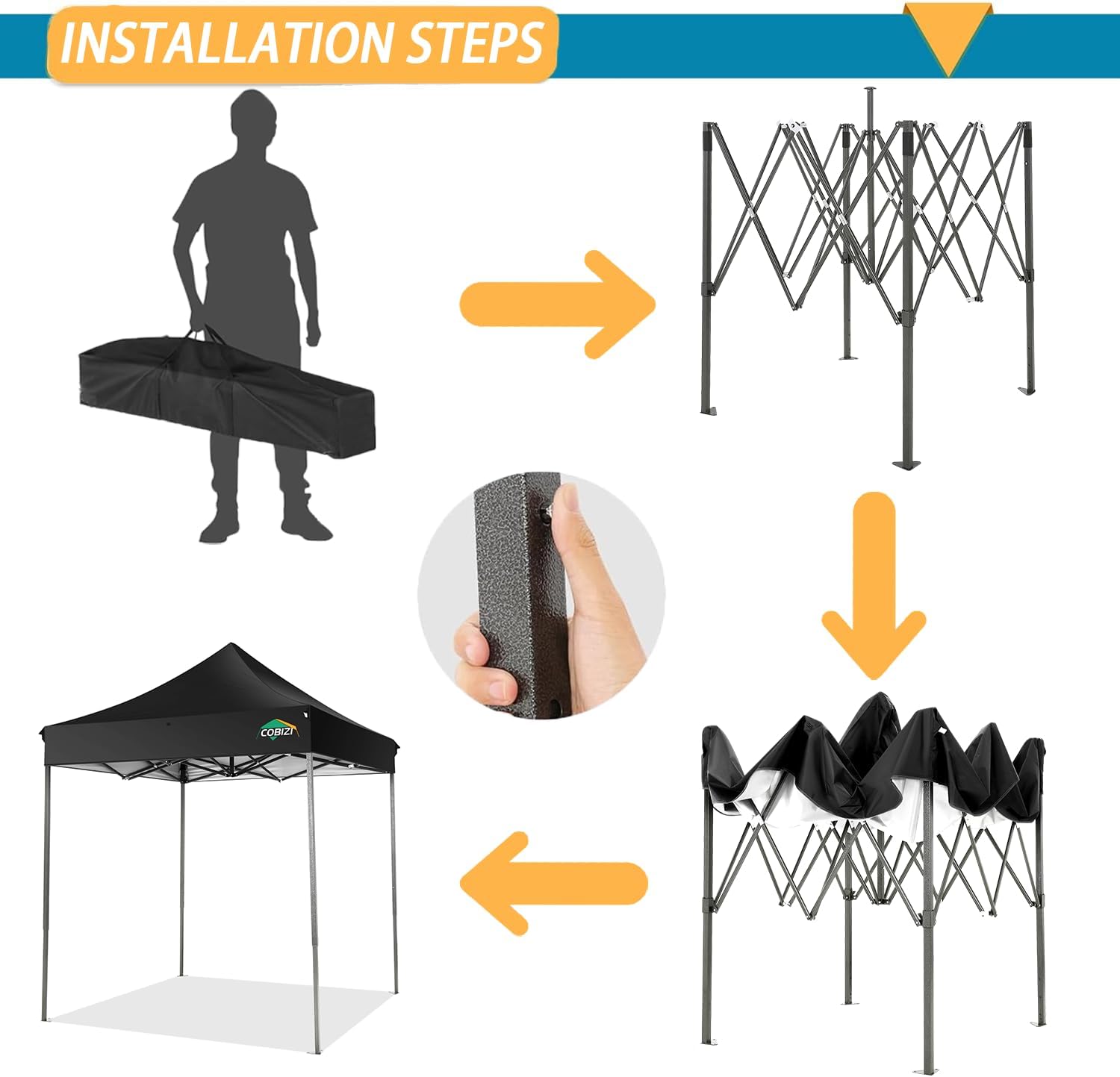 INSTALLATION STEPS

COBIZI