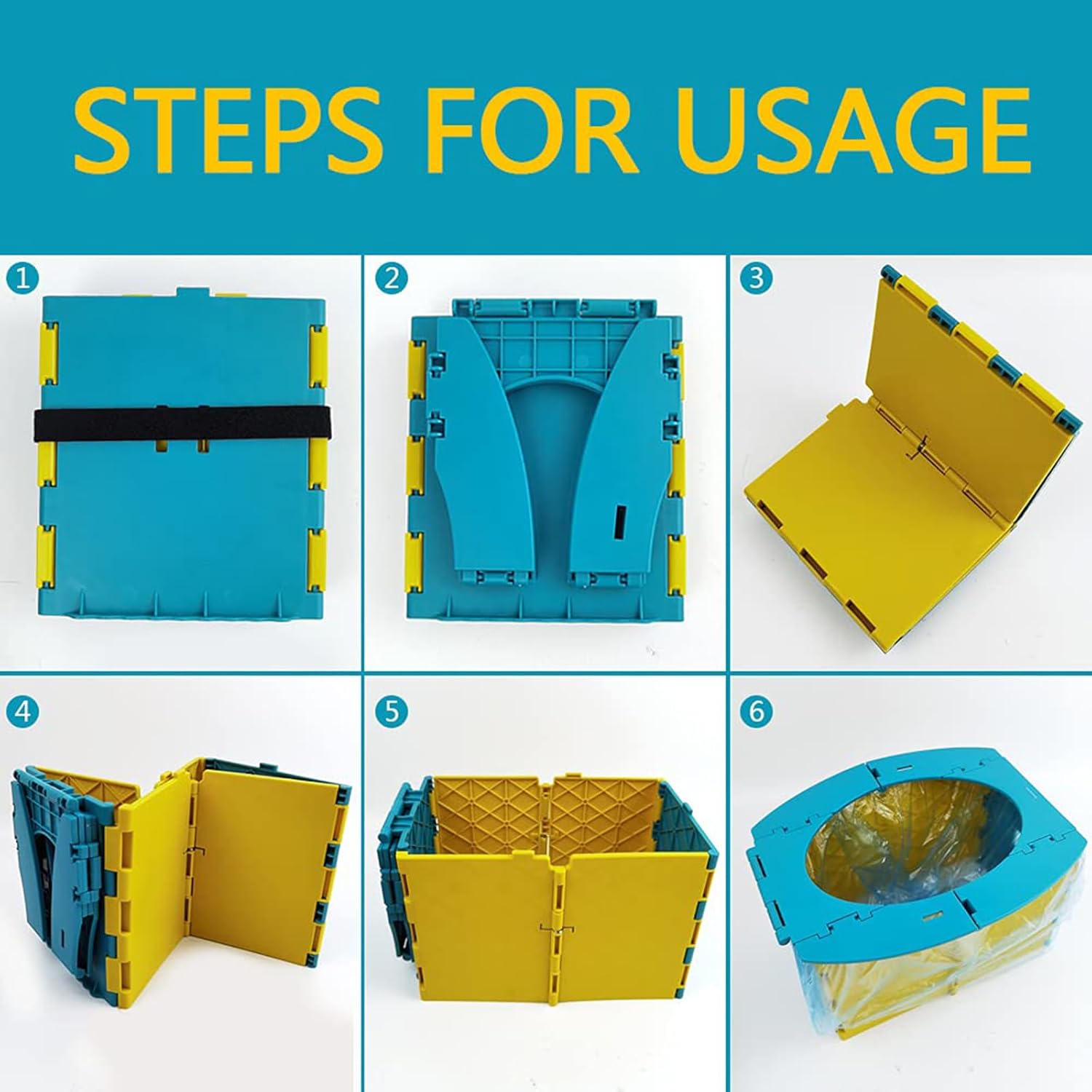 STEPS FOR USAGE

1

2

3

4

5

6