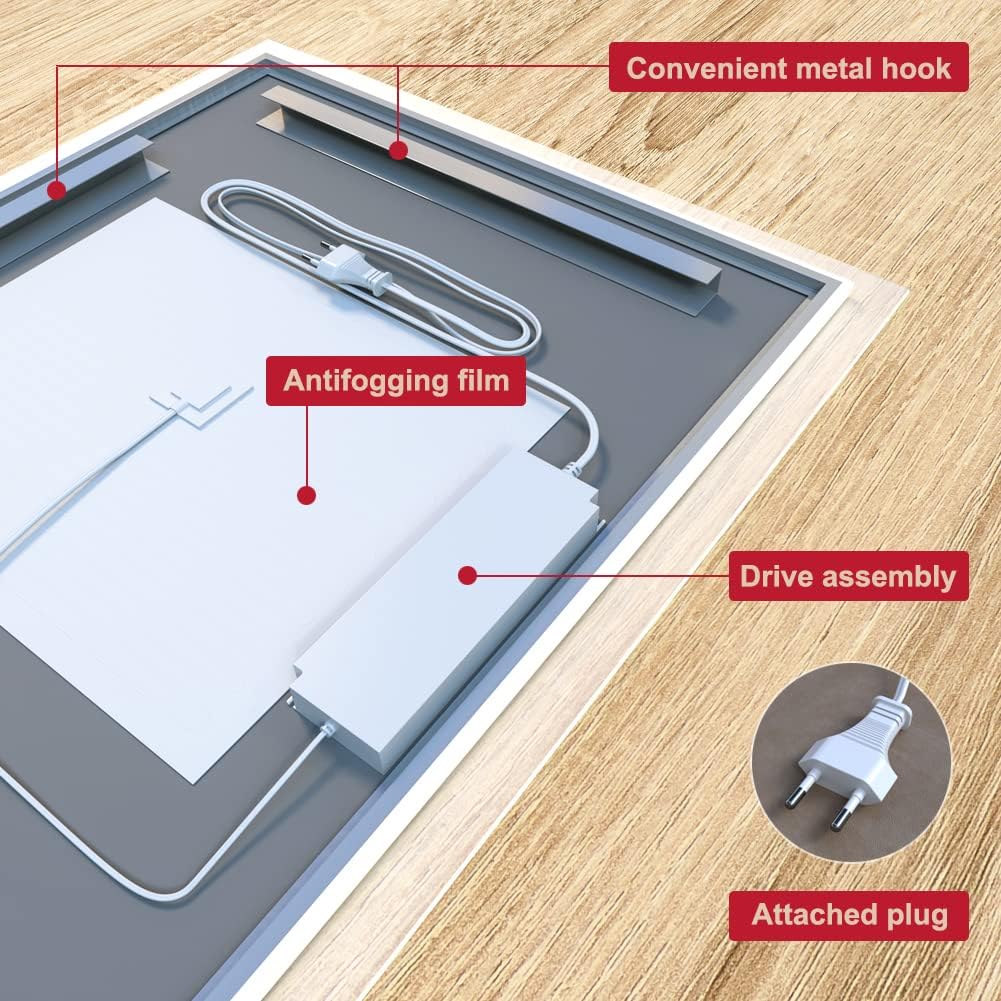 Convenient metal hook

Antifogging film

Drive assembly

Attached plug