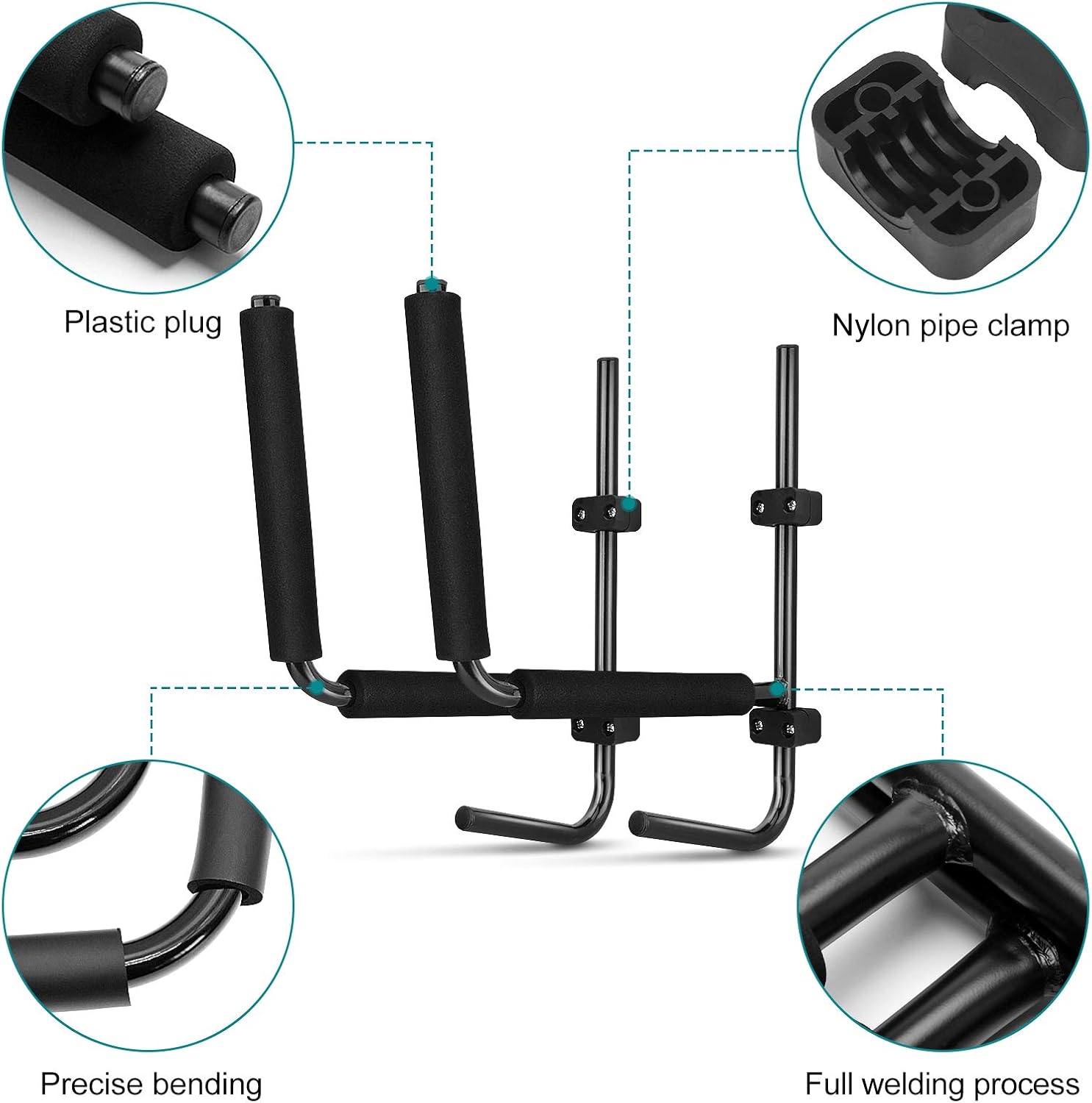 Plastic plug

Nylon pipe clamp

Precise bending

Full welding process