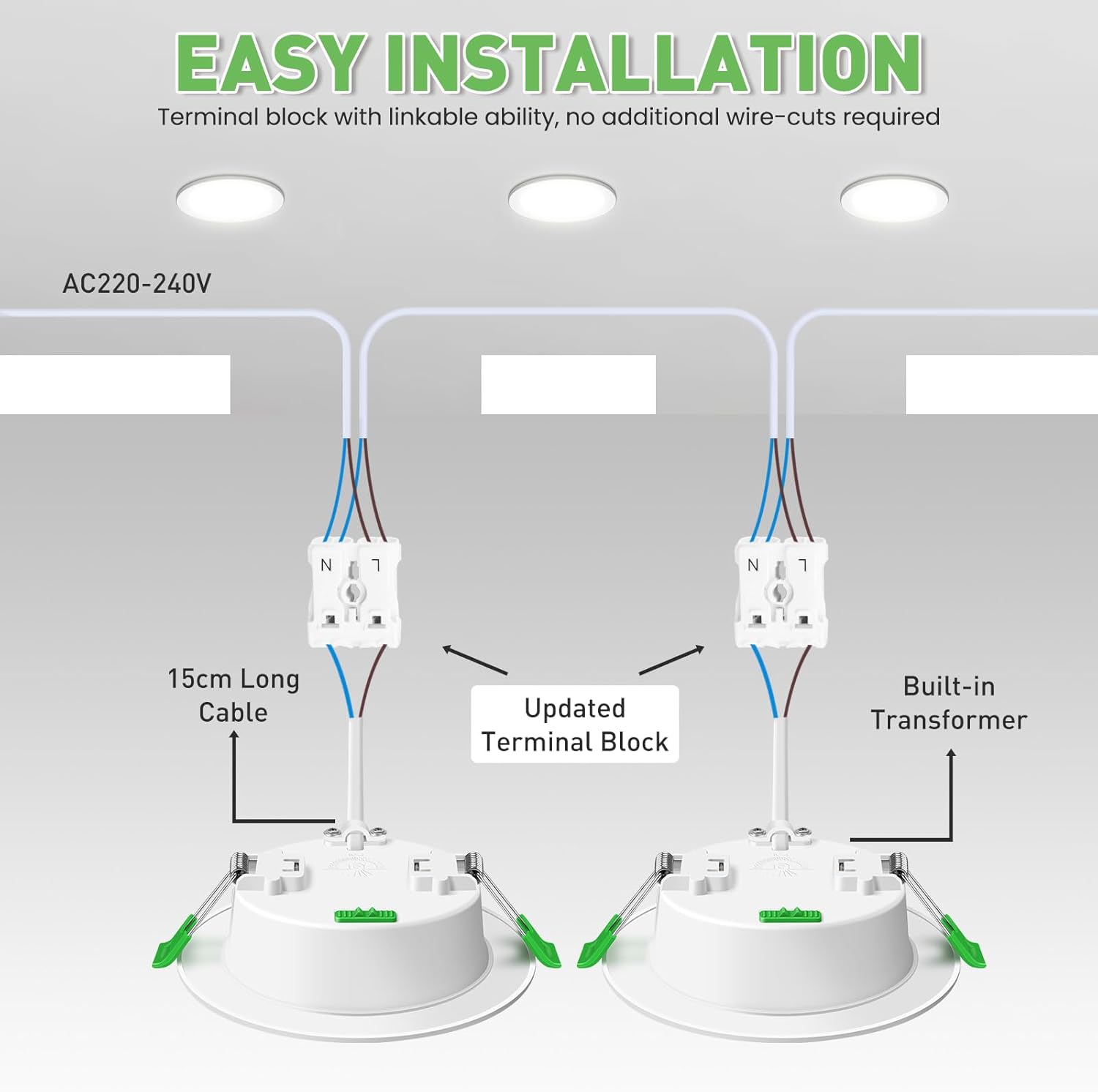 EASY INSTALLATION

Terminal block with linkable ability, no additional wire-cuts required

AC220-240V

N L

N L

15cm Long Cable

Updated Terminal Block

Built-in Transformer