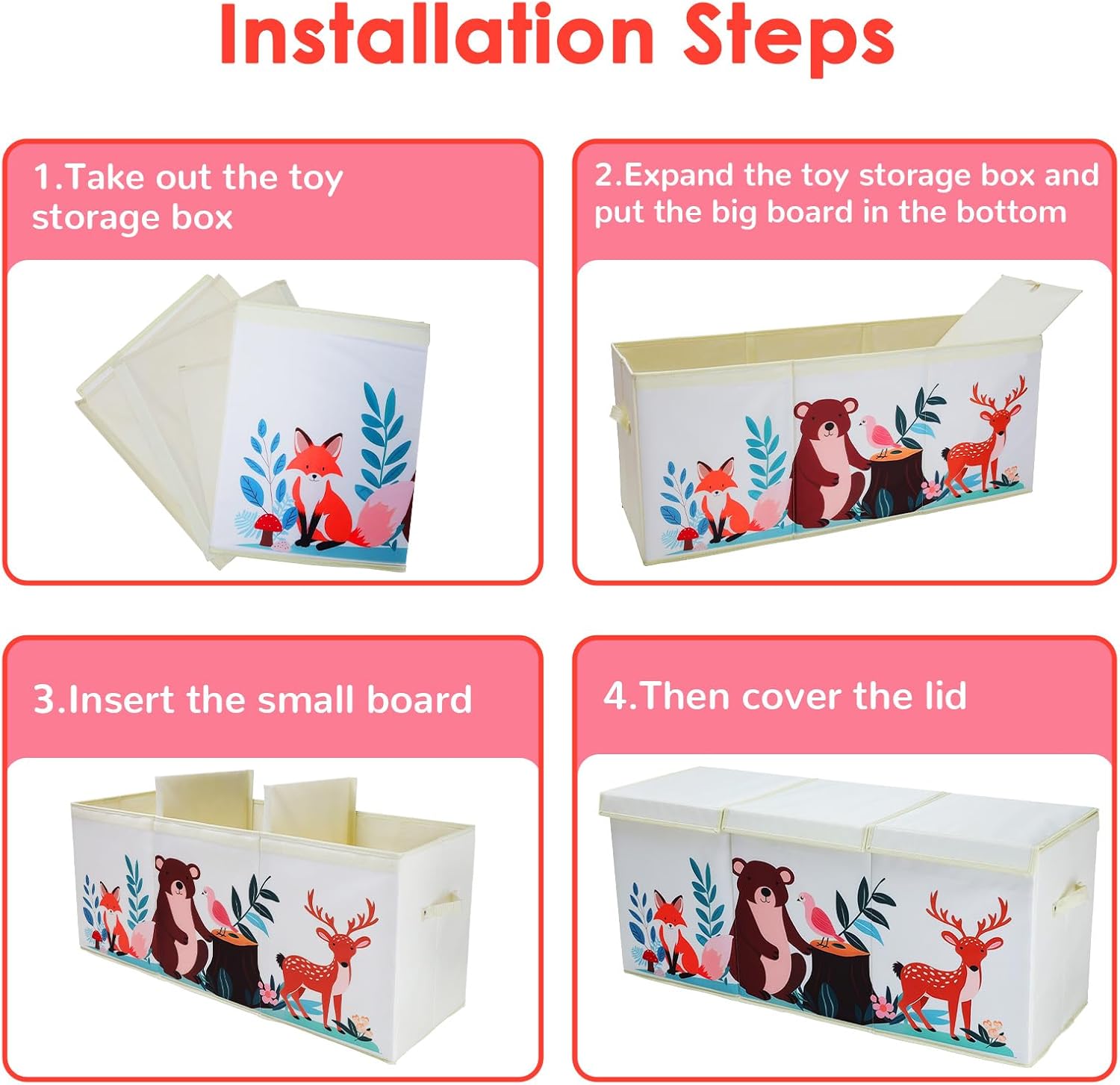 Installation Steps

1.Take out the toy storage box

2.Expand the toy storage box and put the big board in the bottom

3.Insert the small board

4.Then cover the lid