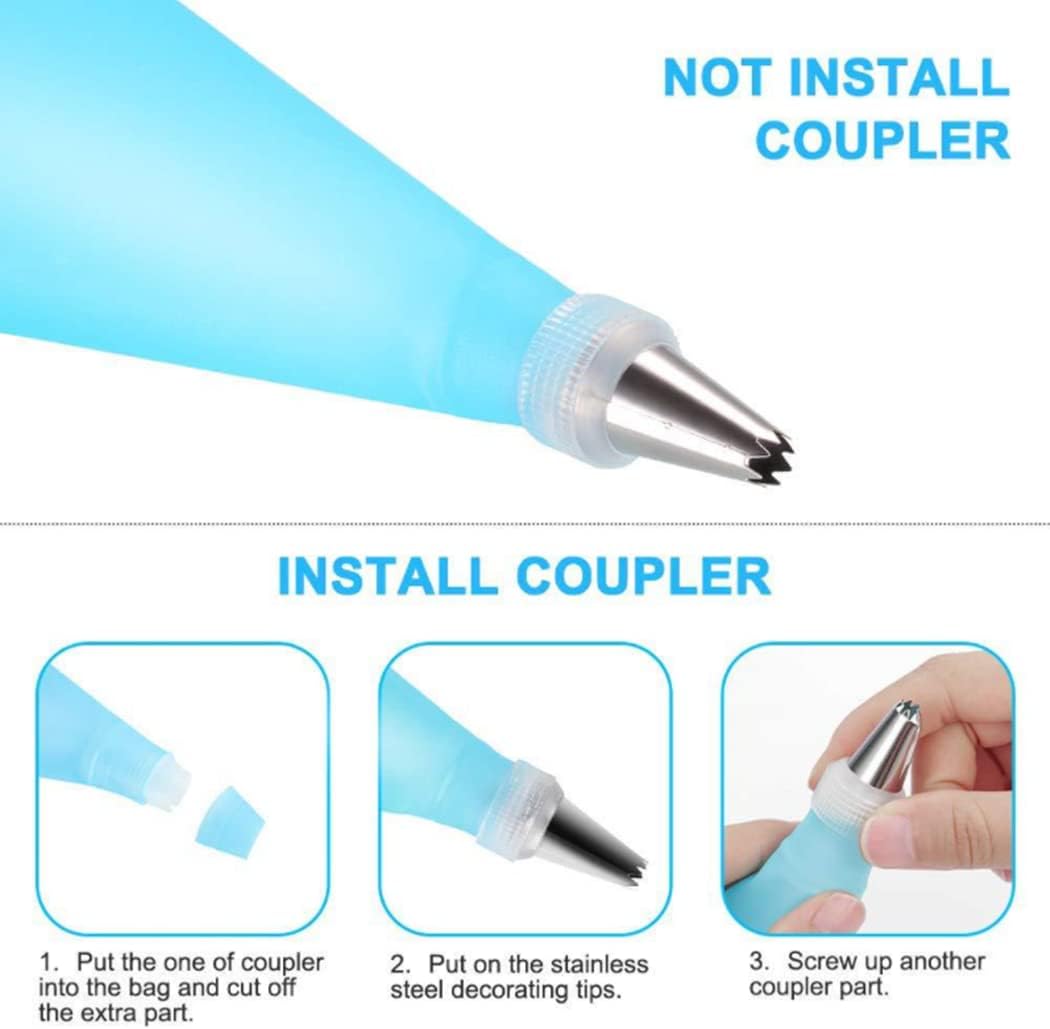 NOT INSTALL COUPLER

INSTALL COUPLER

1. Put the one of coupler into the bag and cut off the extra part.

2. Put on the stainless steel decorating tips.

3. Screw up another coupler part.