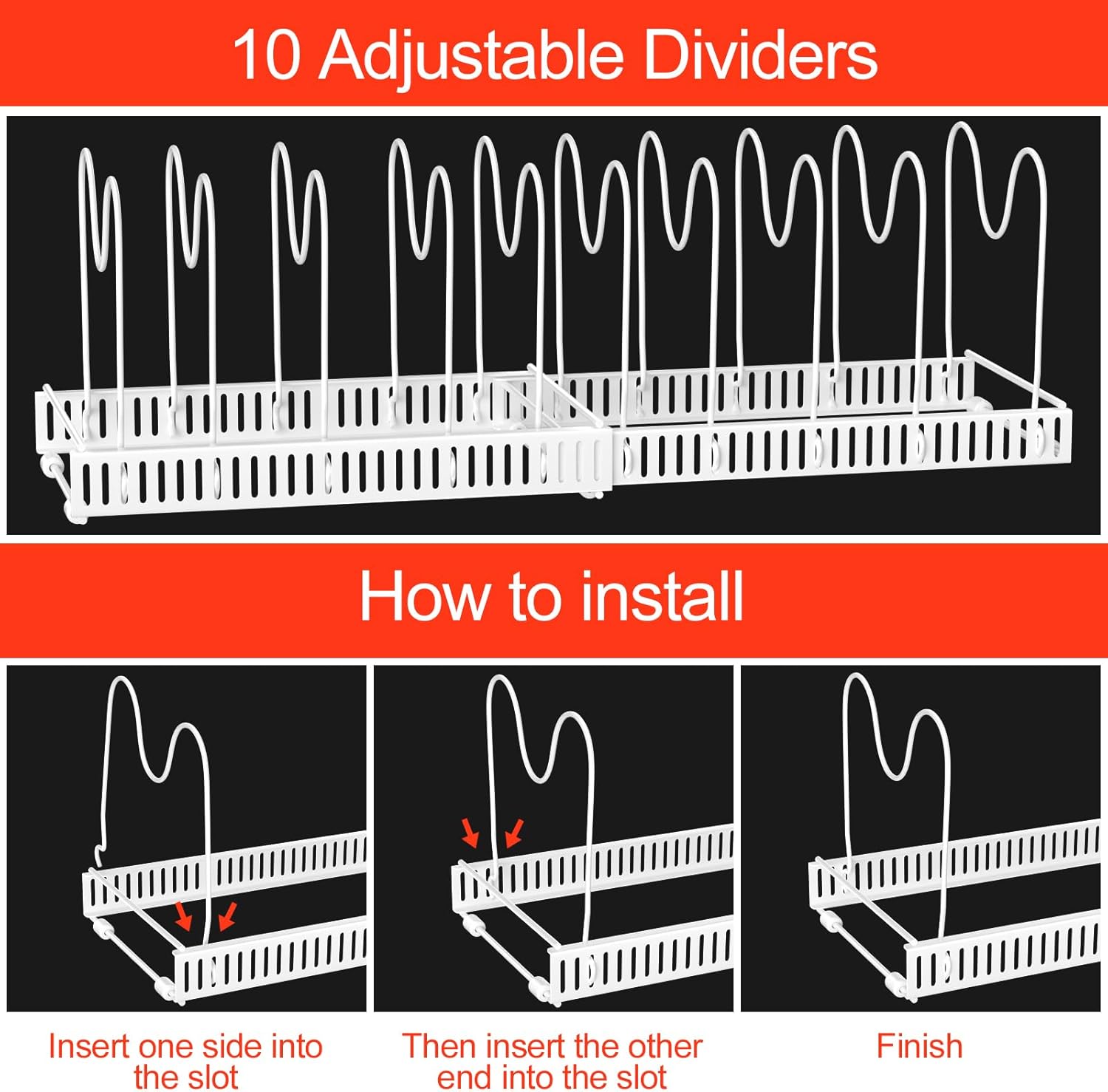 10 Adjustable Dividers

How to install

Insert one side into the slot

Then insert the other end into the slot

Finish