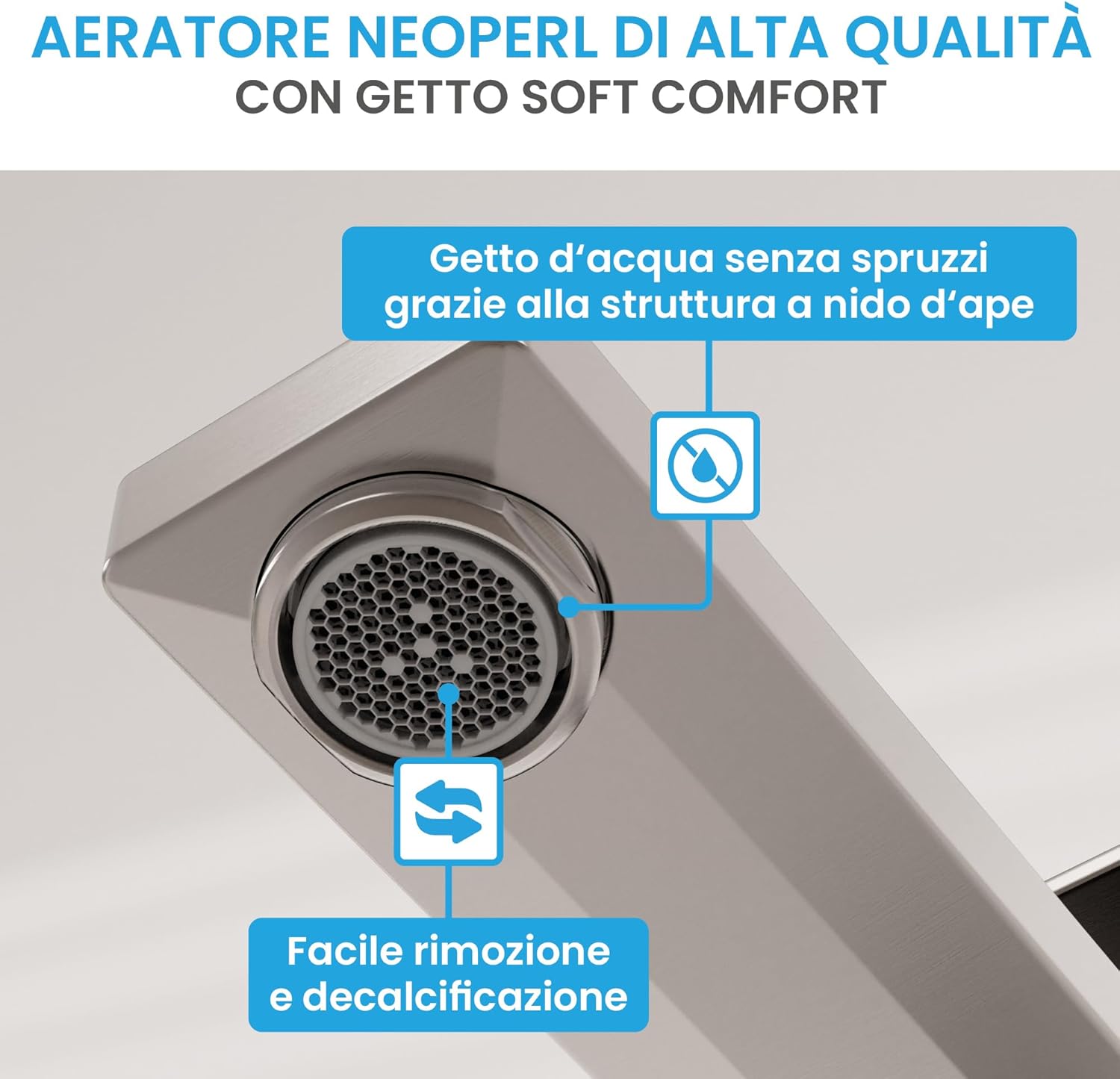 AERATORE NEOPERL DI ALTA QUALITÀ
CON GETTO SOFT COMFORT

Getto d‘acqua senza spruzzi grazie alla struttura a nido d‘ape

Facile rimozione e decalcificazione