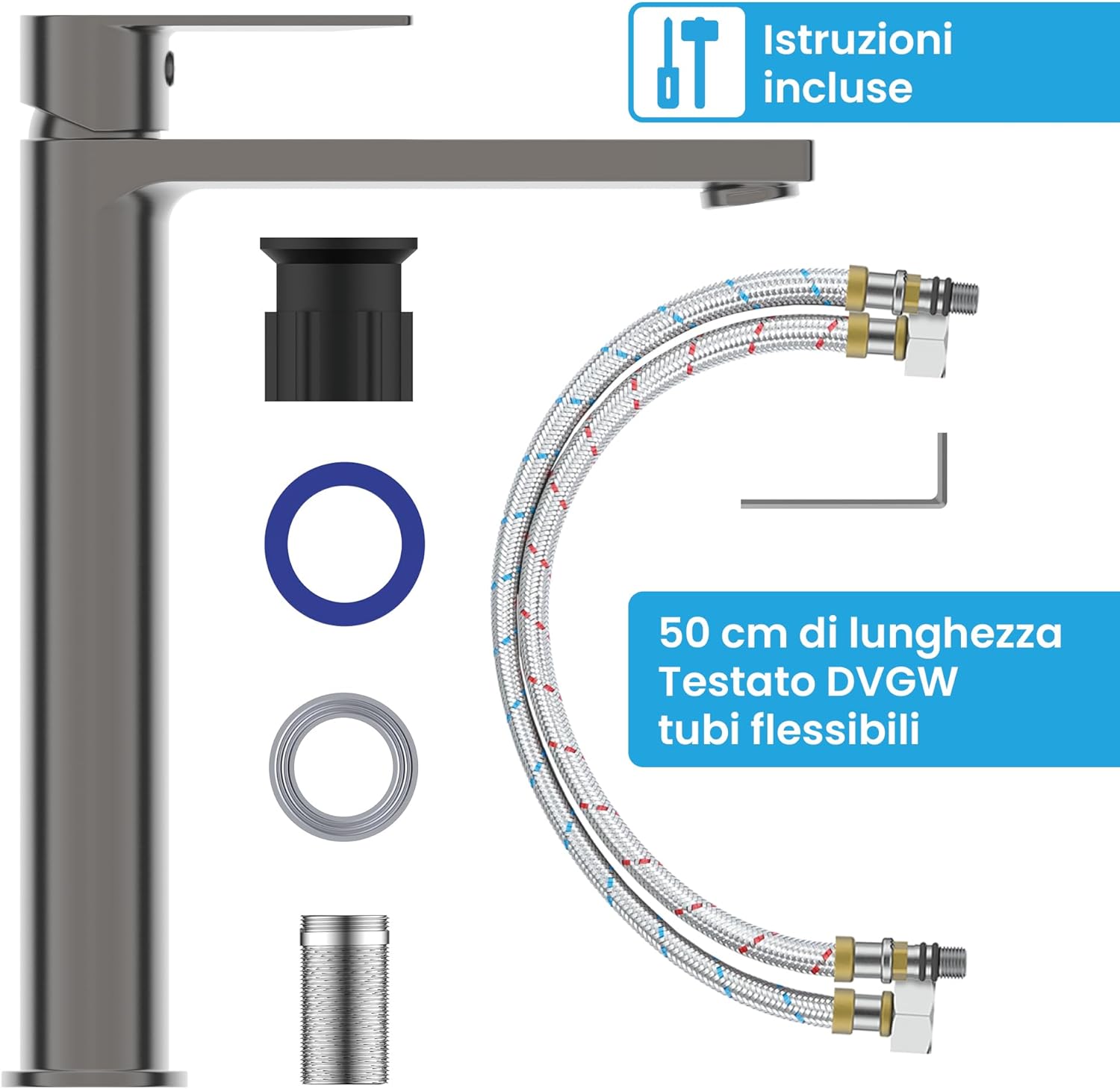 Istruzioni incluse

50 cm di lunghezza
Testato DVGW
tubi flessibili