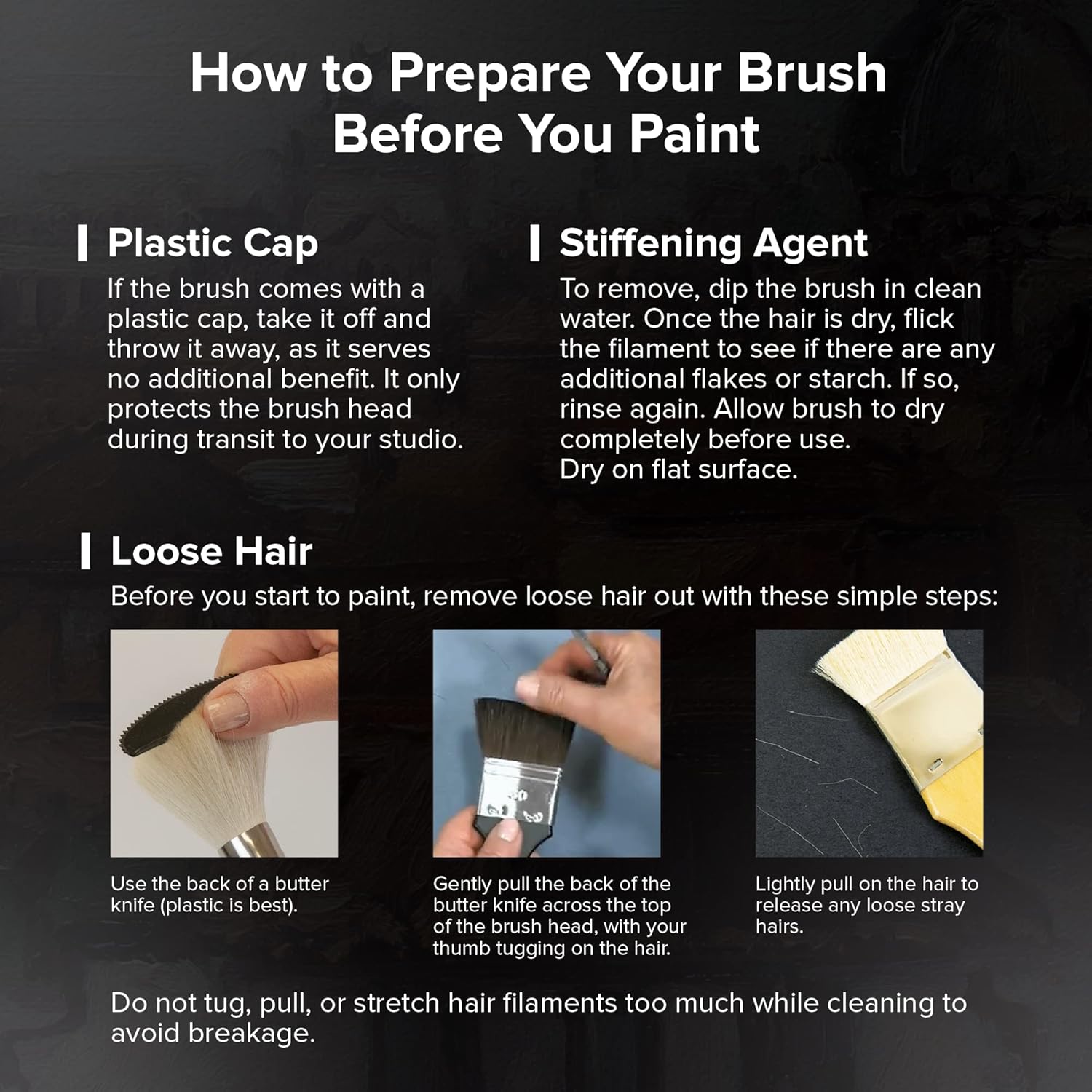 How to Prepare Your Brush Before You Paint

Plastic Cap

If the brush comes with a plastic cap, take it off and throw it away, as it serves no additional benefit. It only protects the brush head during transit to your studio.

Stiffening Agent

To remove, dip the brush in clean water. Once the hair is dry, flick the filament to see if there are any additional flakes or starch. If so, rinse again. Allow brush to dry completely before use.
Dry on flat surface.

Loose Hair

Before you start to paint, remove loose hair out with these simple steps:

Use the back of a butter knife (plastic is best).

Gently pull the back of the butter knife across the top of the brush head, with your thumb tugging on the hair.

Lightly pull on the hair to release any loose stray hairs.

Do not tug, pull, or stretch hair filaments too much while cleaning to avoid breakage.