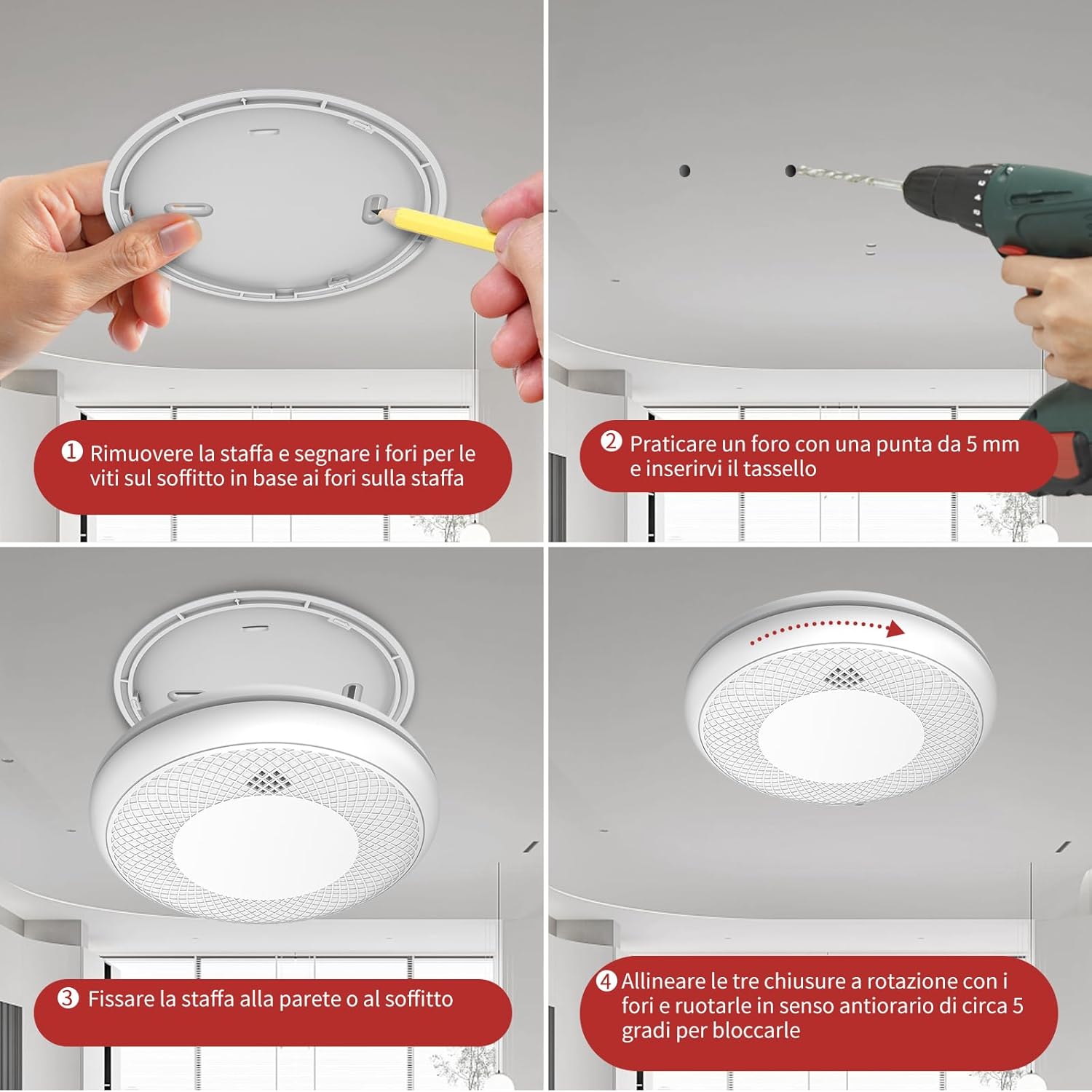 ❶ Rimuovere la staffa e segnare i fori per le viti sul soffitto in base ai fori sulla staffa

❷ Praticare un foro con una punta da 5 mm e inserirvi il tassello

❸ Fissare la staffa alla parete o al soffitto

❹ Allineare le tre chiusure a rotazione con i fori e ruotarle in senso antiorario di circa 5 gradi per bloccarle