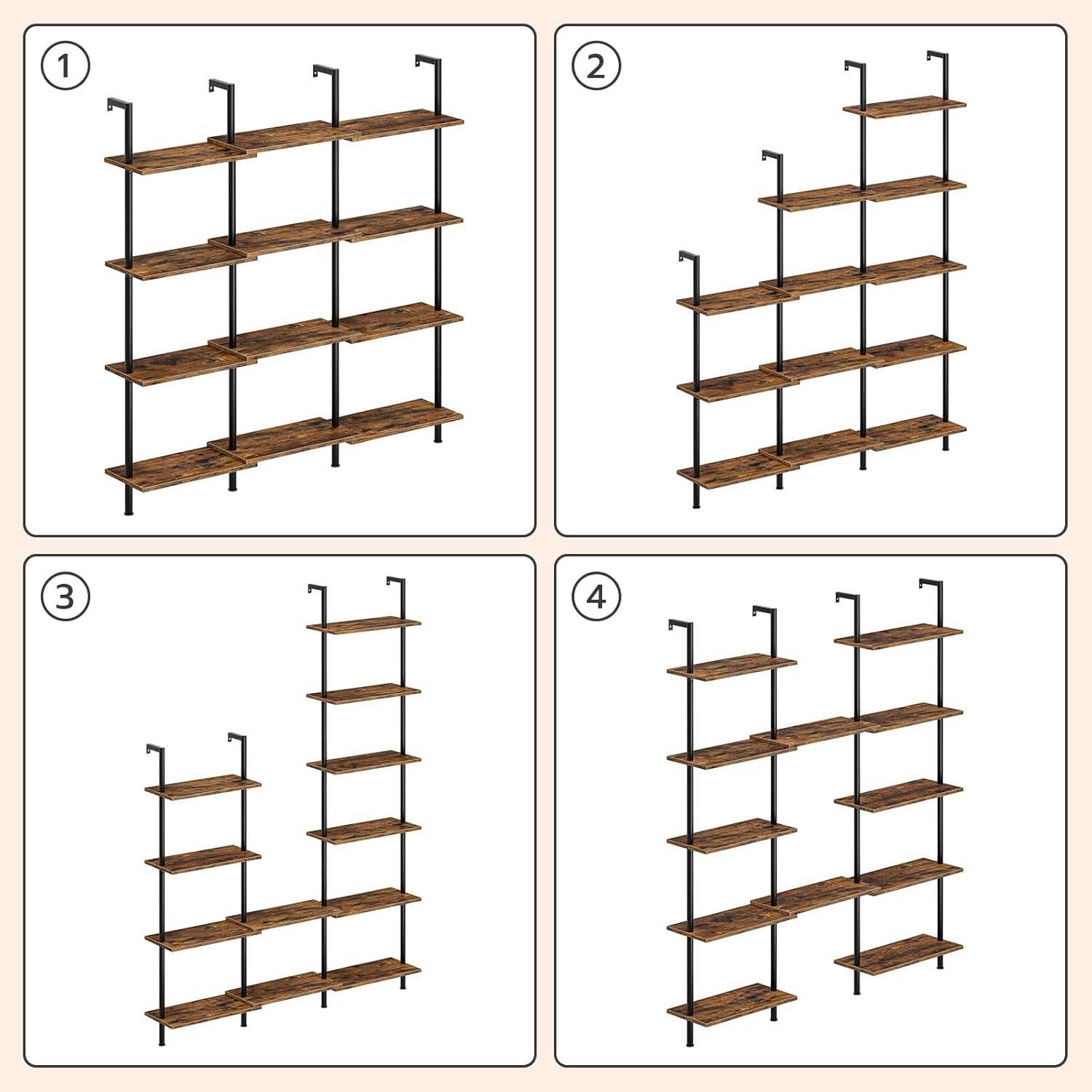 1

2

3

4