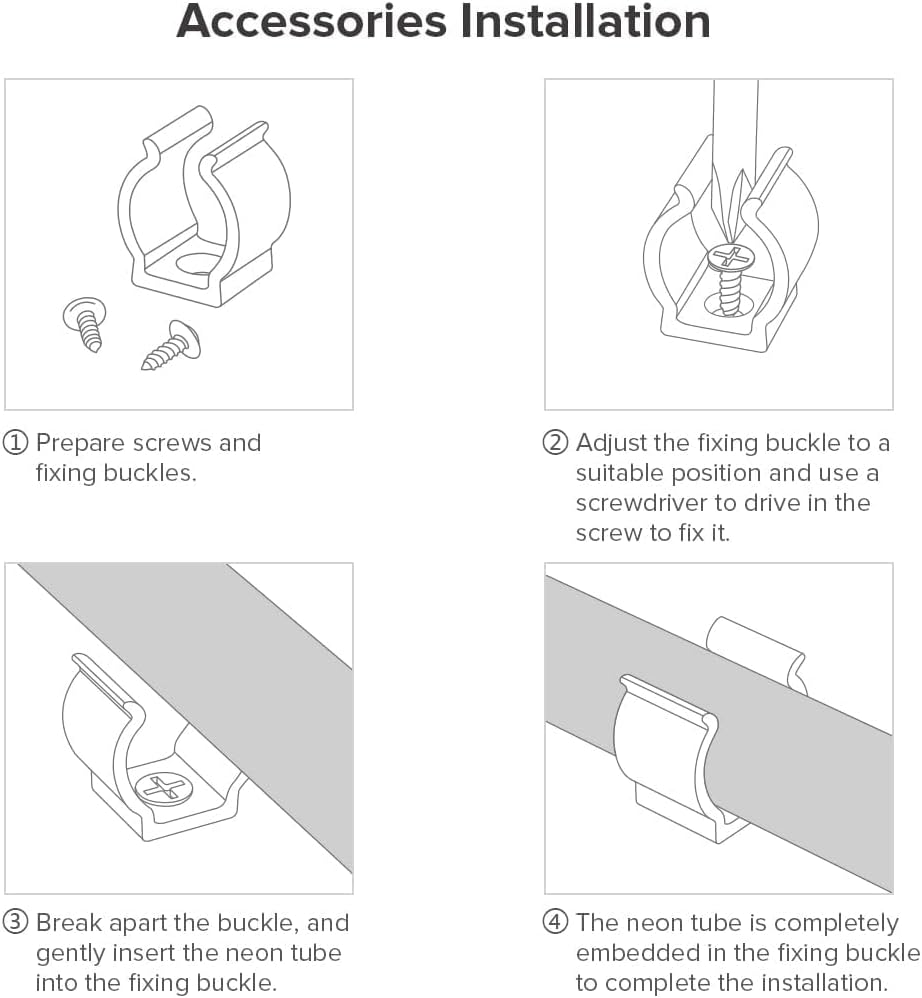 Accessories Installation

① Prepare screws and fixing buckles.

② Adjust the fixing buckle to a suitable position and use a screwdriver to drive in the screw to fix it.

③ Break apart the buckle, and gently insert the neon tube into the fixing buckle.

④ The neon tube is completely embedded in the fixing buckle to complete the installation.