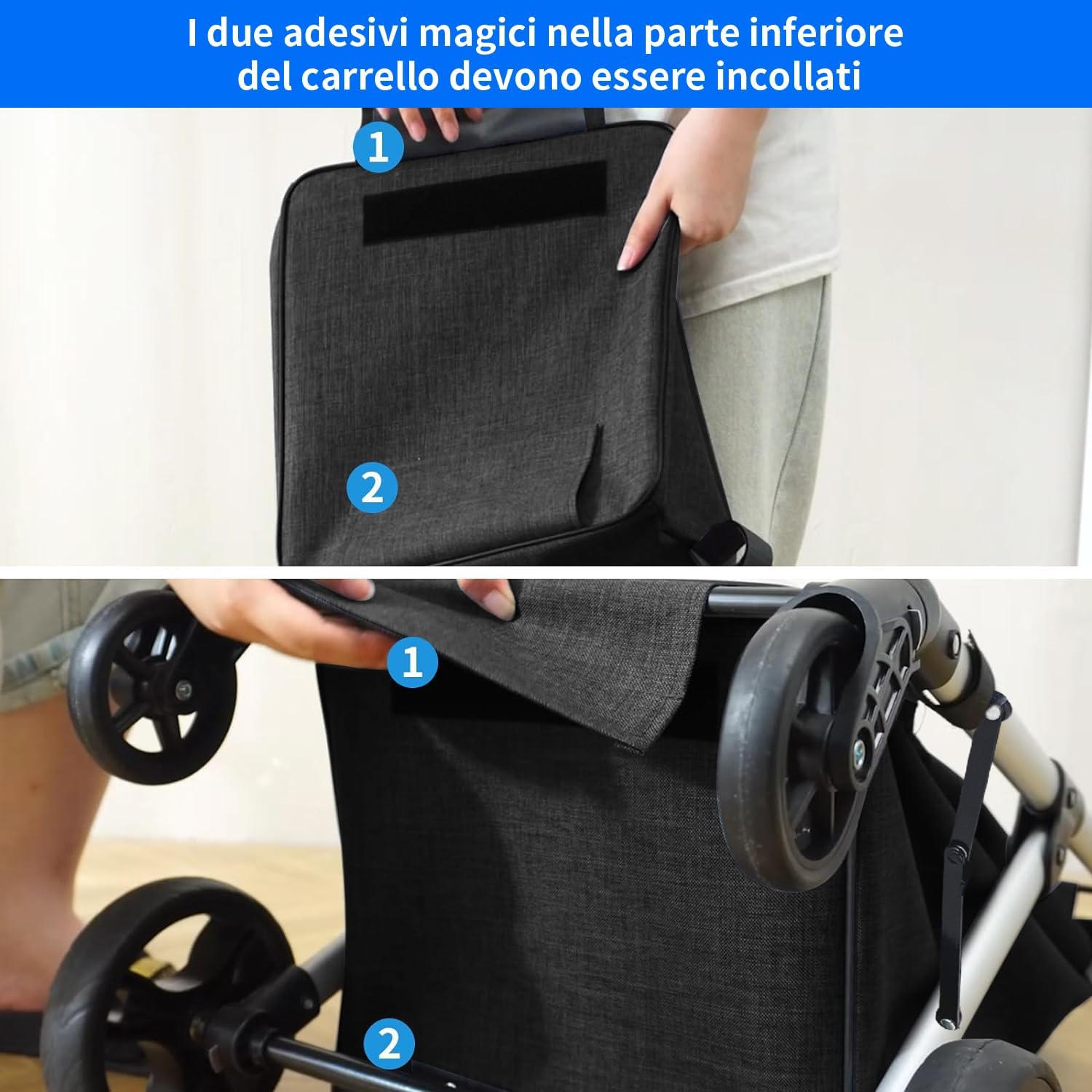 I due adesivi magici nella parte inferiore del carrello devono essere incollati

1

2

1

2