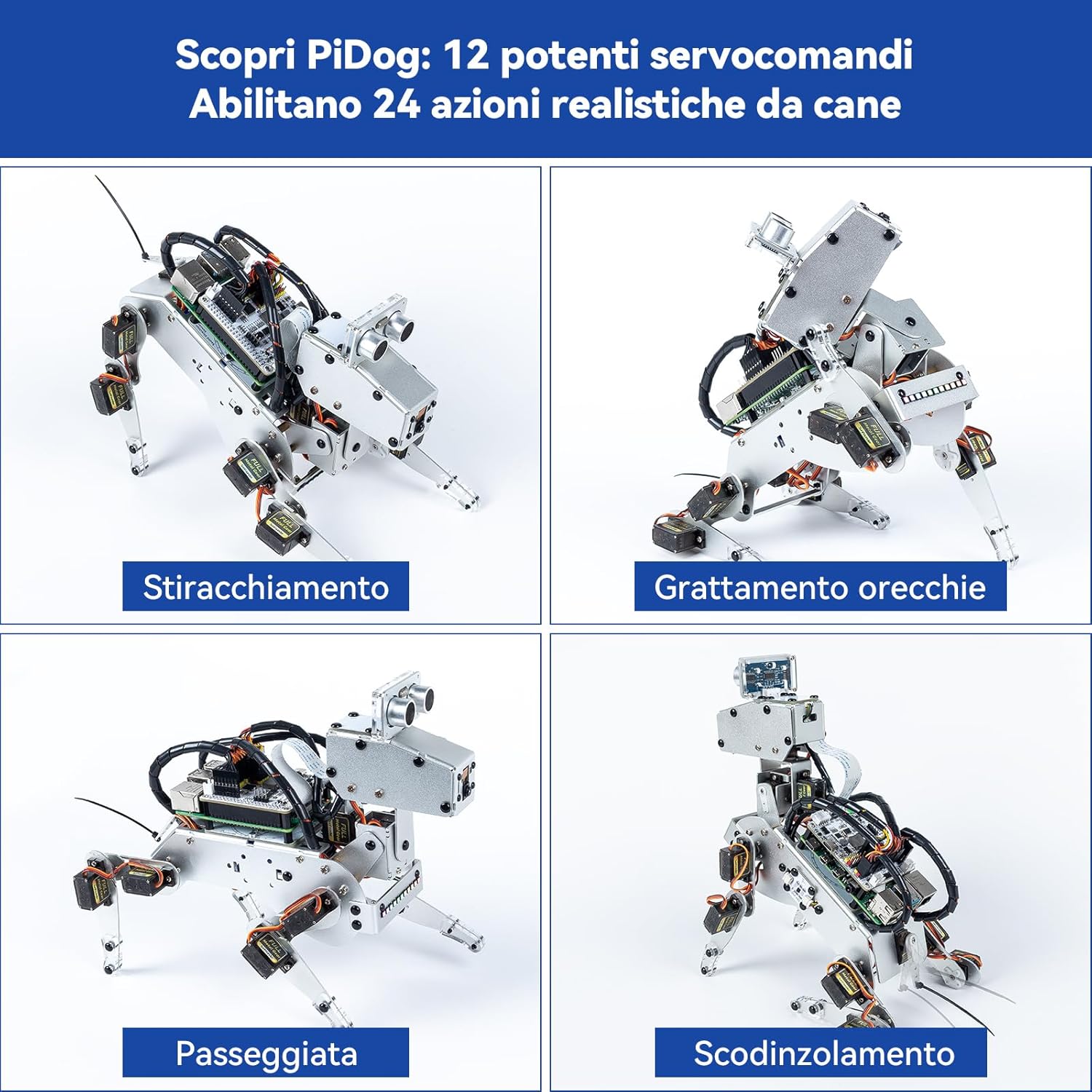 Scopri PiDog: 12 potenti servocomandi
Abilitano 24 azioni realistiche da cane

Stiracchiamento

Grattamento orecchie

Passeggiata

Scodinzolamento