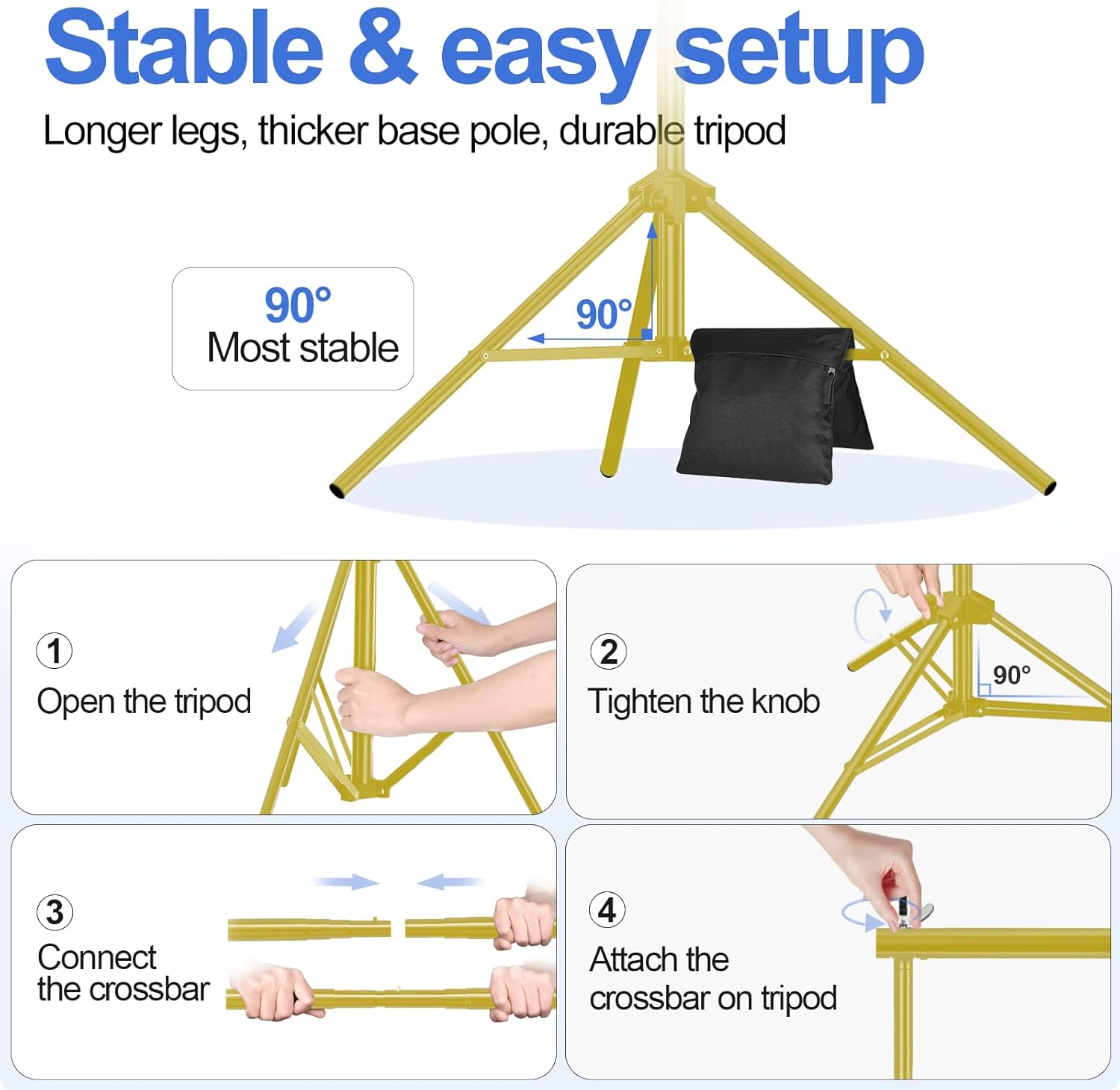 Stable & easy setup

Longer legs, thicker base pole, durable tripod

90°
Most stable

90°

1
Open the tripod

2
Tighten the knob

90°

3
Connect the crossbar

4
Attach the crossbar on tripod