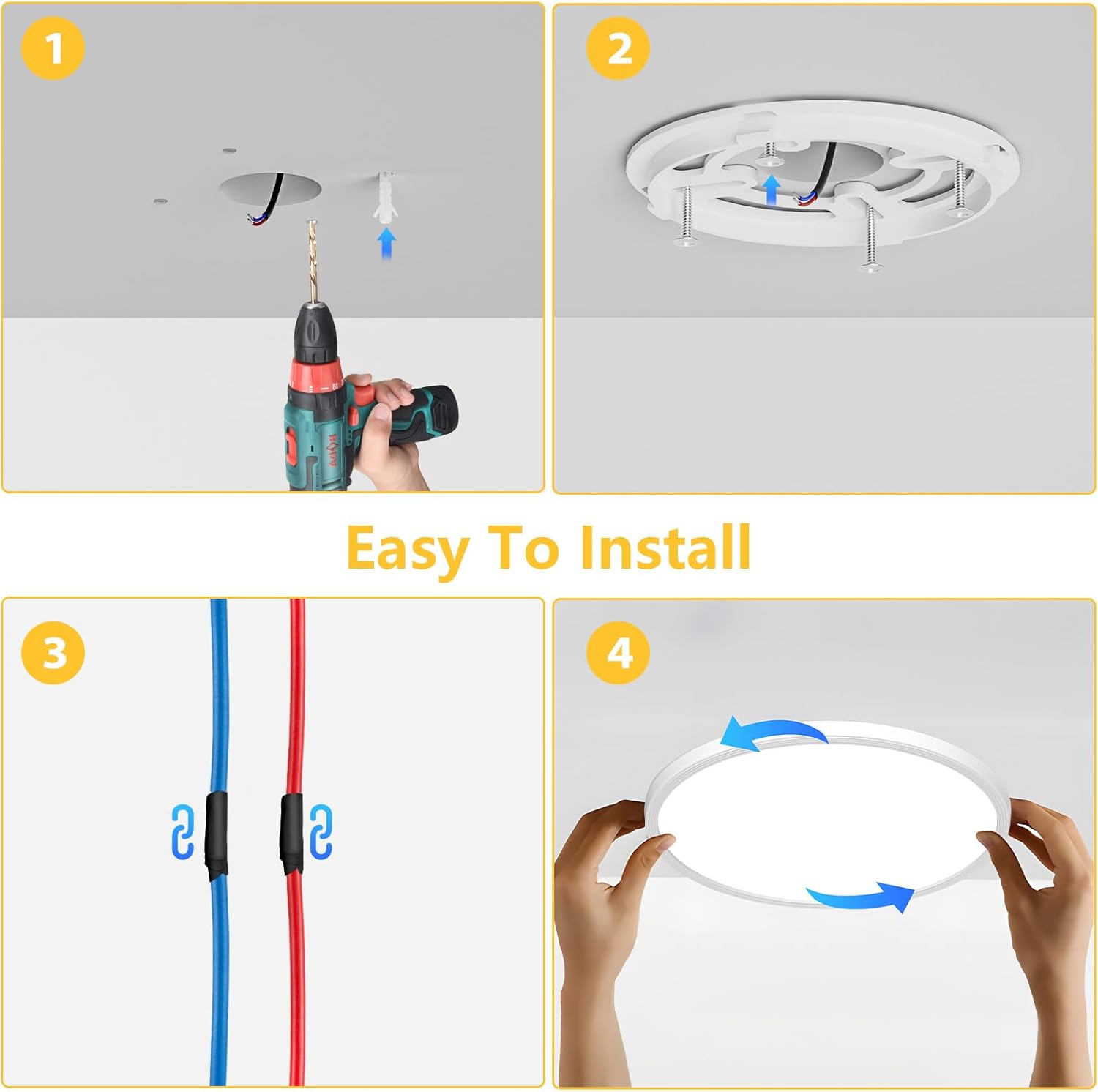 1

2

Easy To Install

3

4