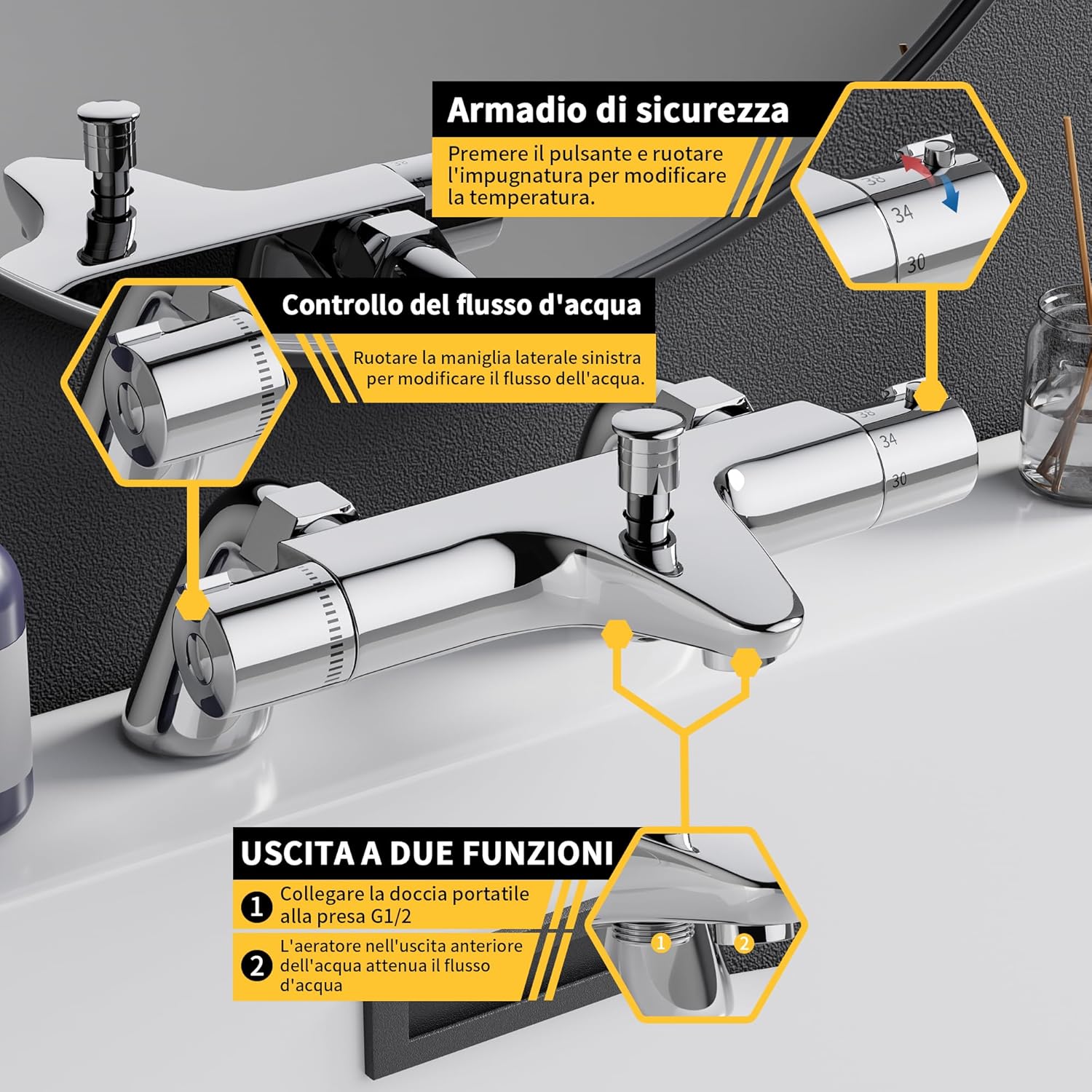 Armadio di sicurezza

Premere il pulsante e ruotare l'impugnatura per modificare la temperatura.

38
34
30

Controllo del flusso d'acqua

Ruotare la maniglia laterale sinistra per modificare il flusso dell'acqua.

38
34
30

USCITA A DUE FUNZIONI

1 Collegare la doccia portatile alla presa G1/2

2 L'aeratore nell'uscita anteriore dell'acqua attenua il flusso d'acqua

1
2