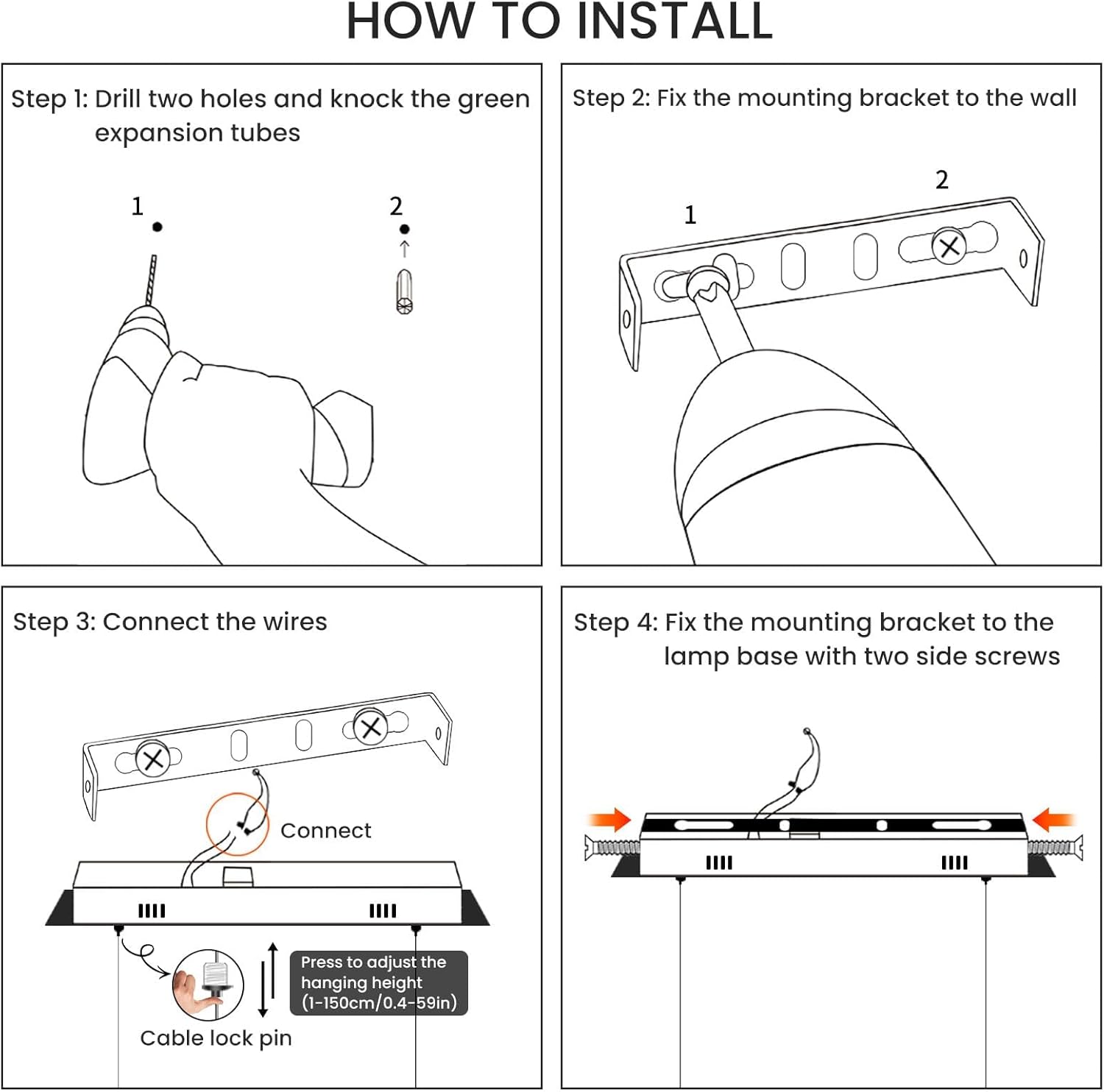 HOW TO INSTALL

Step 1: Drill two holes and knock the green expansion tubes

1

2

Step 2: Fix the mounting bracket to the wall

1

2

Step 3: Connect the wires

Connect

Press to adjust the hanging height (1-150cm/0.4-59in)

Cable lock pin

Step 4: Fix the mounting bracket to the lamp base with two side screws