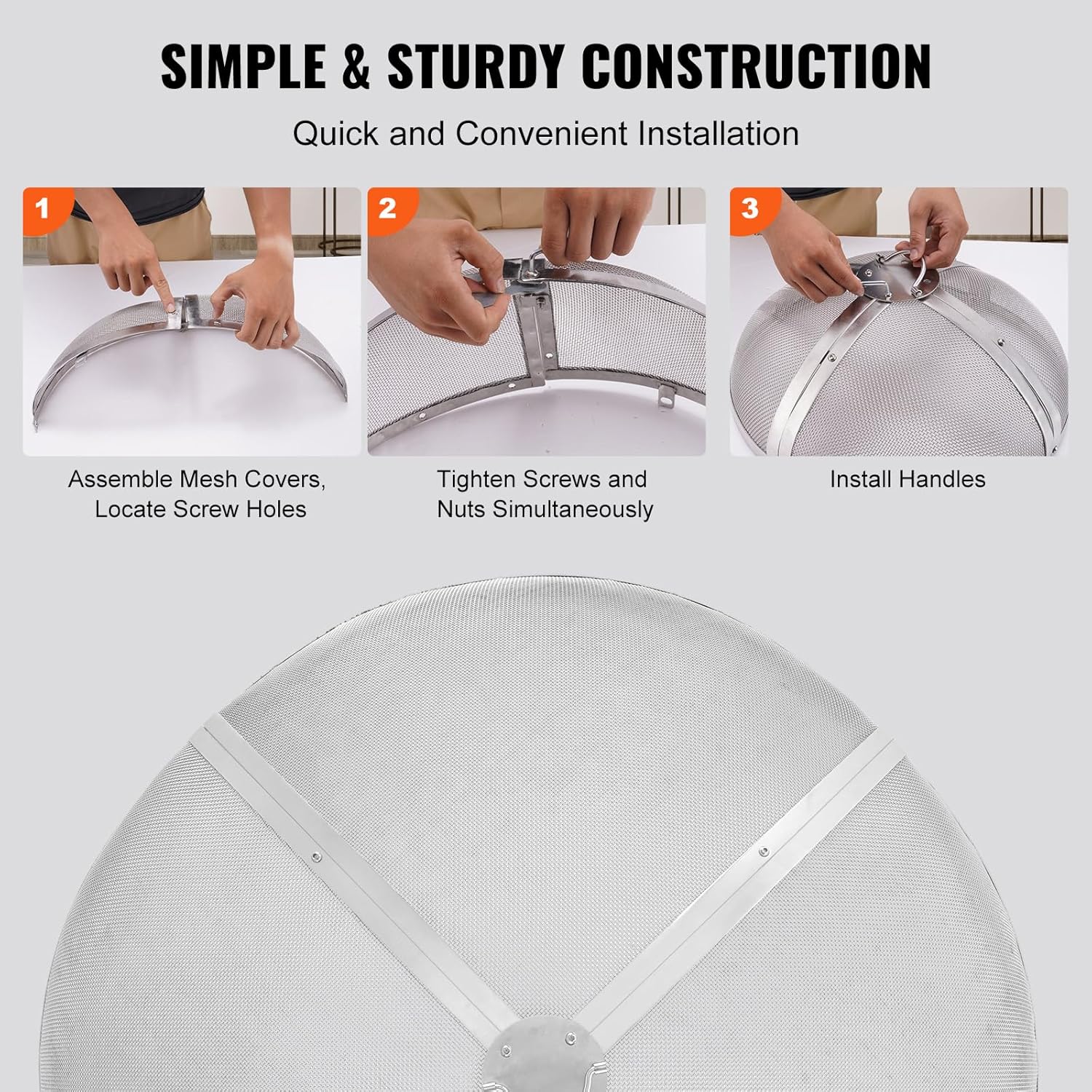 SIMPLE & STURDY CONSTRUCTION

Quick and Convenient Installation

1

Assemble Mesh Covers, Locate Screw Holes

2

Tighten Screws and Nuts Simultaneously

3

Install Handles