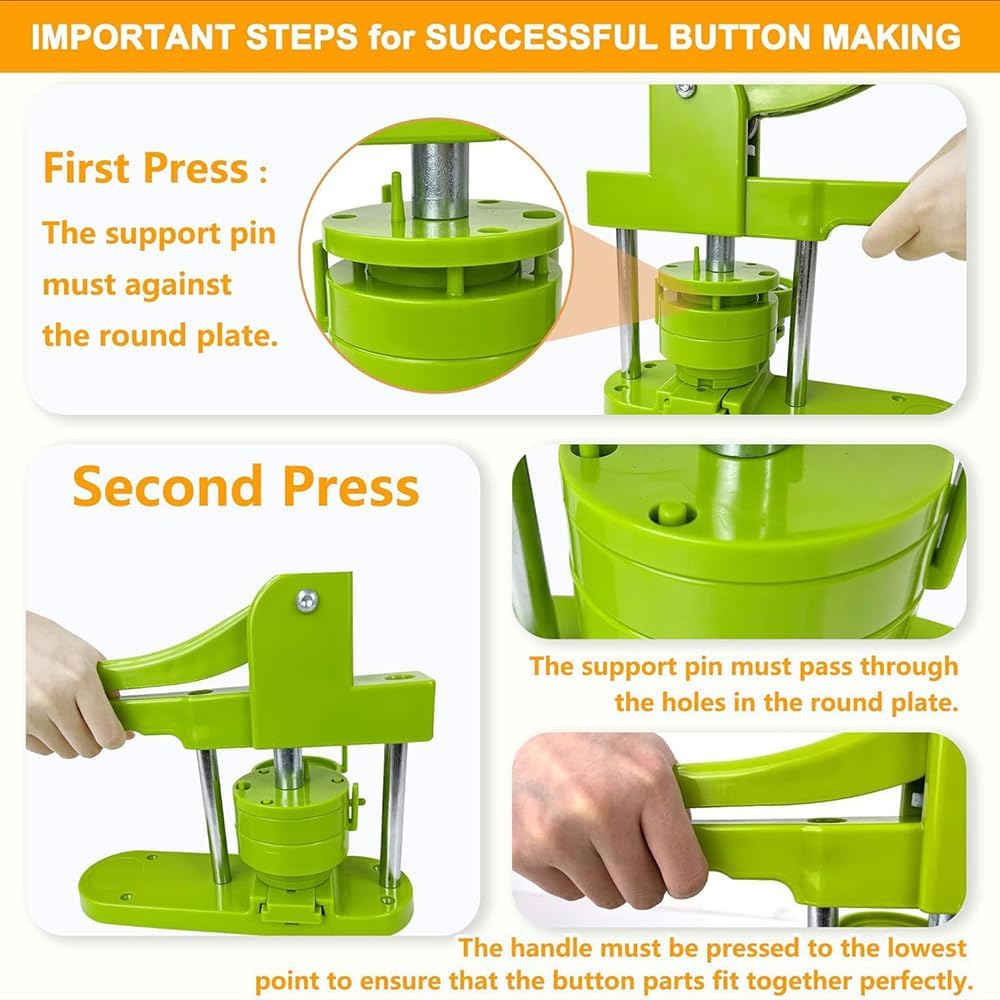 IMPORTANT STEPS for SUCCESSFUL BUTTON MAKING

First Press :
The support pin must against the round plate.

Second Press

The support pin must pass through the holes in the round plate.

The handle must be pressed to the lowest point to ensure that the button parts fit together perfectly.