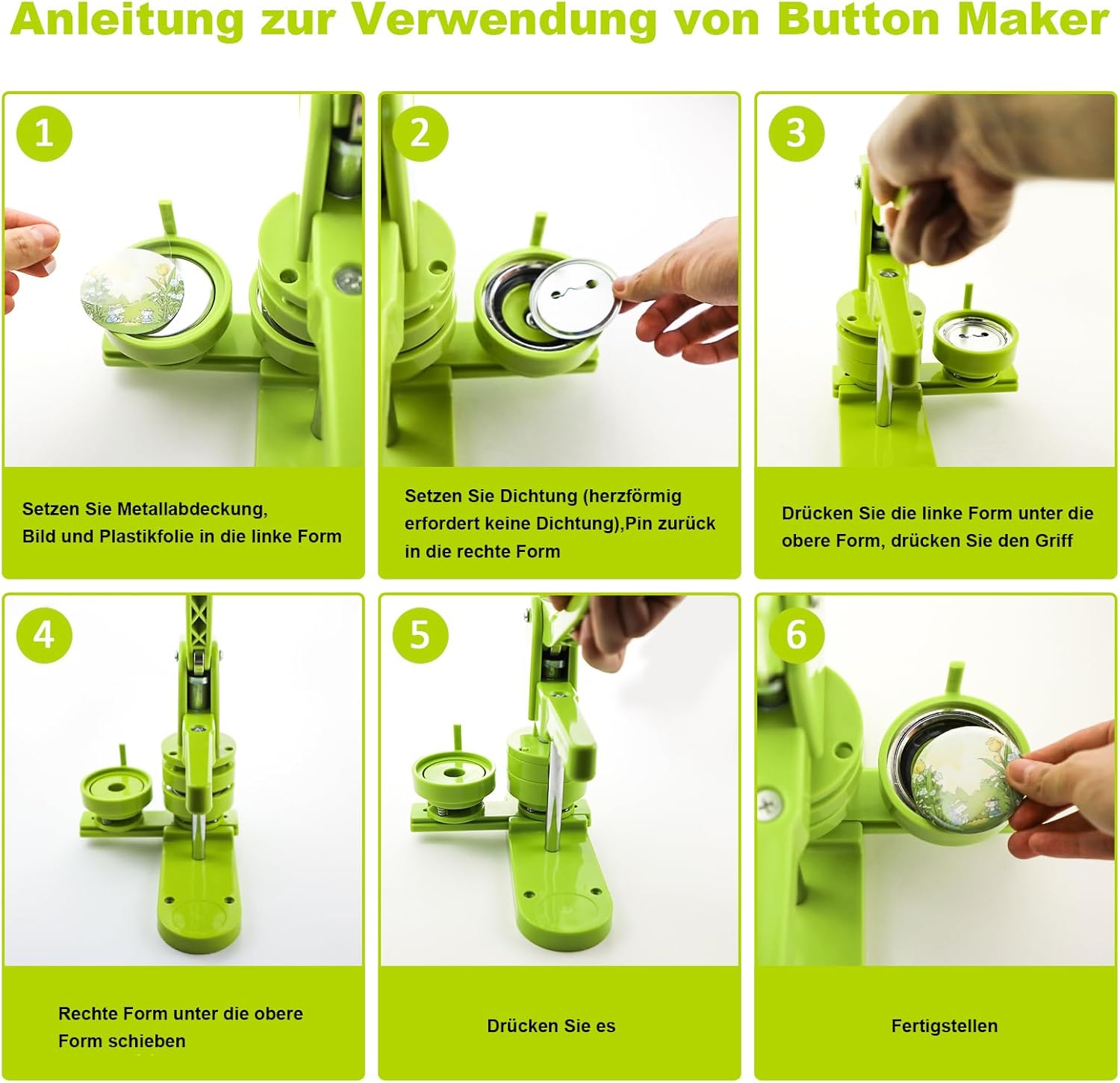 Anleitung zur Verwendung von Button Maker

1

Setzen Sie Metallabdeckung, Bild und Plastikfolie in die linke Form

2

Setzen Sie Dichtung (herzförmig erfordert keine Dichtung),Pin zurück in die rechte Form

3

Drücken Sie die linke Form unter die obere Form, drücken Sie den Griff

4

Rechte Form unter die obere Form schieben

5

Drücken Sie es

6

Fertigstellen