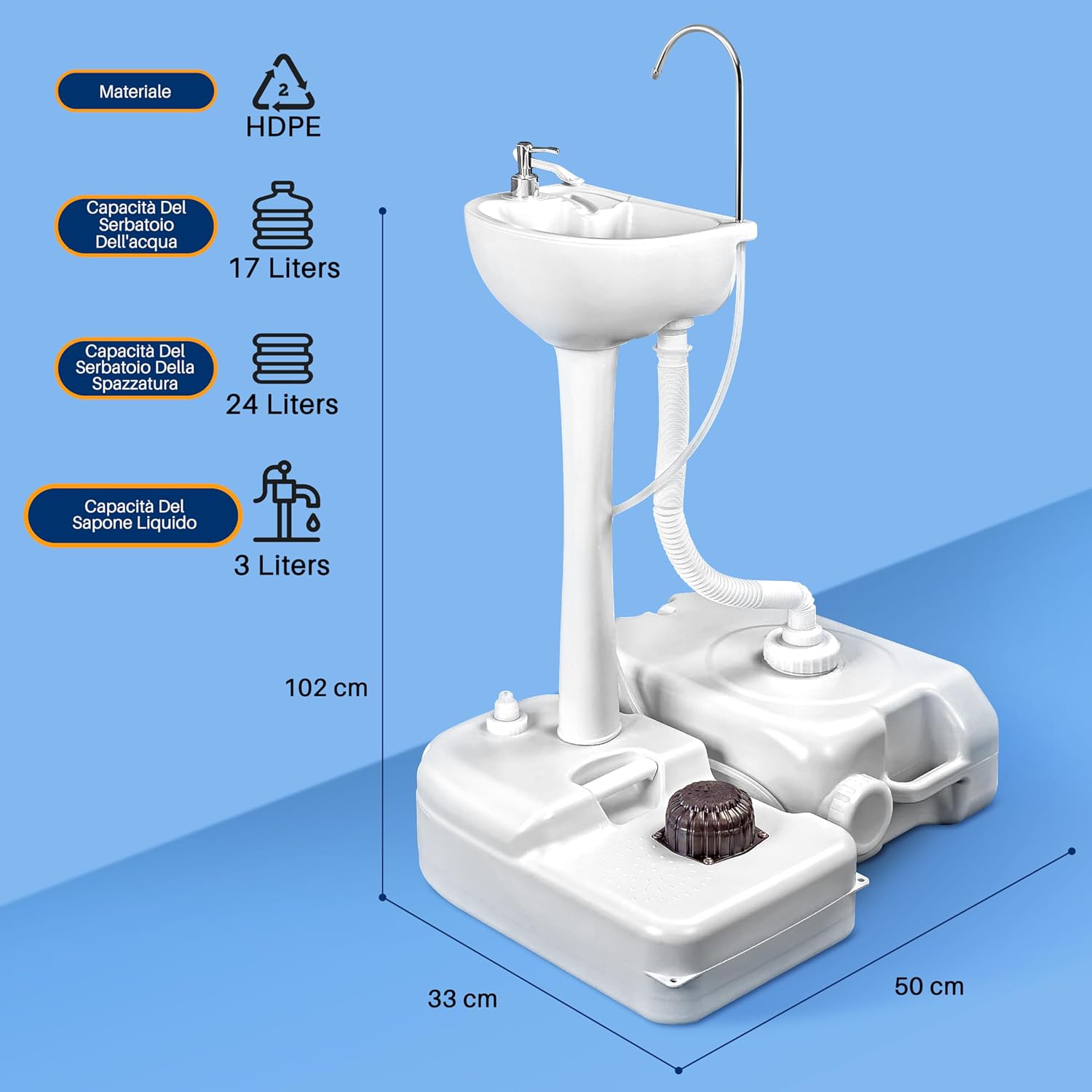 Materiale

2
HDPE

Capacità Del Serbatoio Dell'acqua

17 Liters

Capacità Del Serbatoio Della Spazzatura

24 Liters

Capacità Del Sapone Liquido

3 Liters

102 cm

33 cm

50 cm