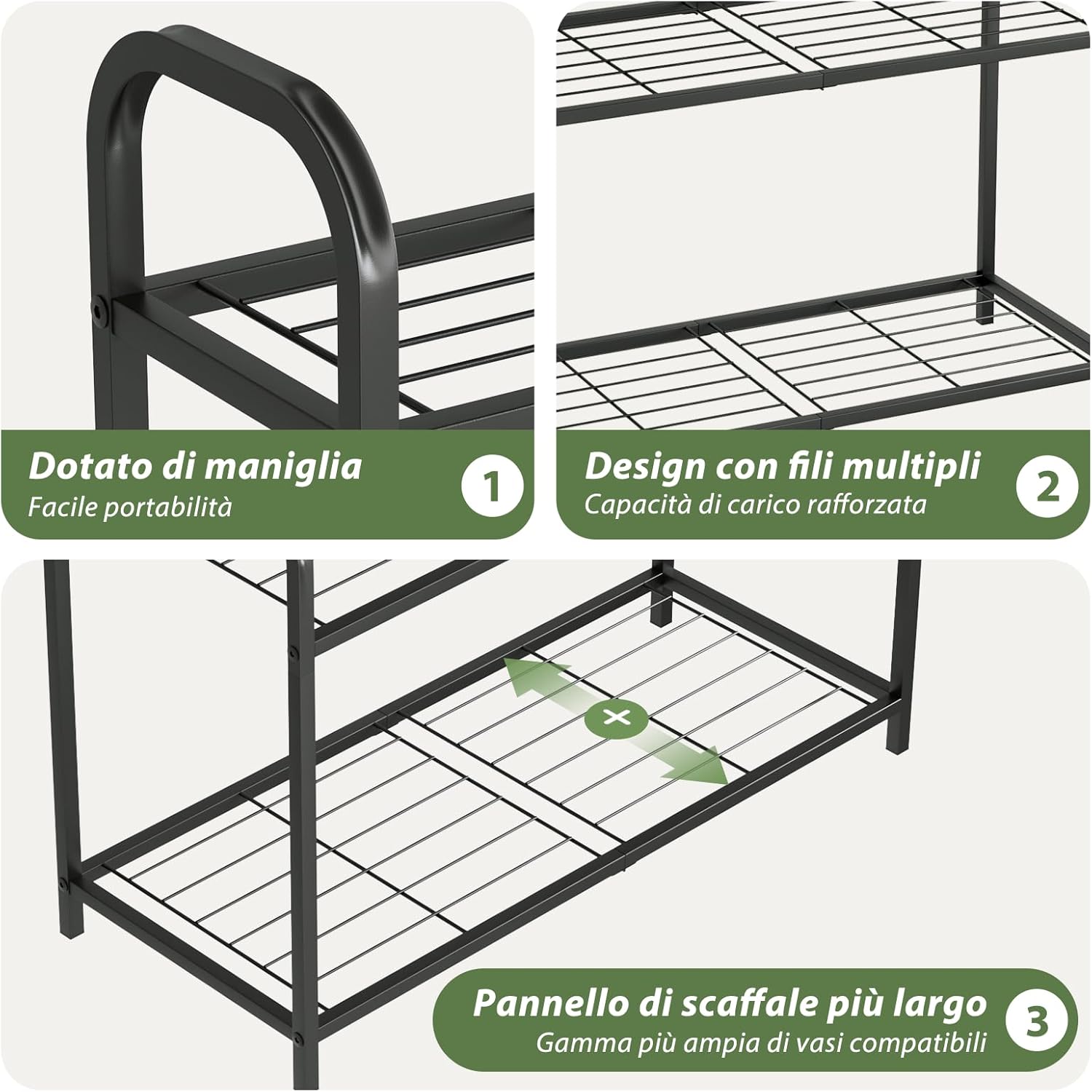 Dotato di maniglia
Facile portabilità
1

Design con fili multipli
Capacità di carico rafforzata
2

Pannello di scaffale più largo
Gamma più ampia di vasi compatibili
3