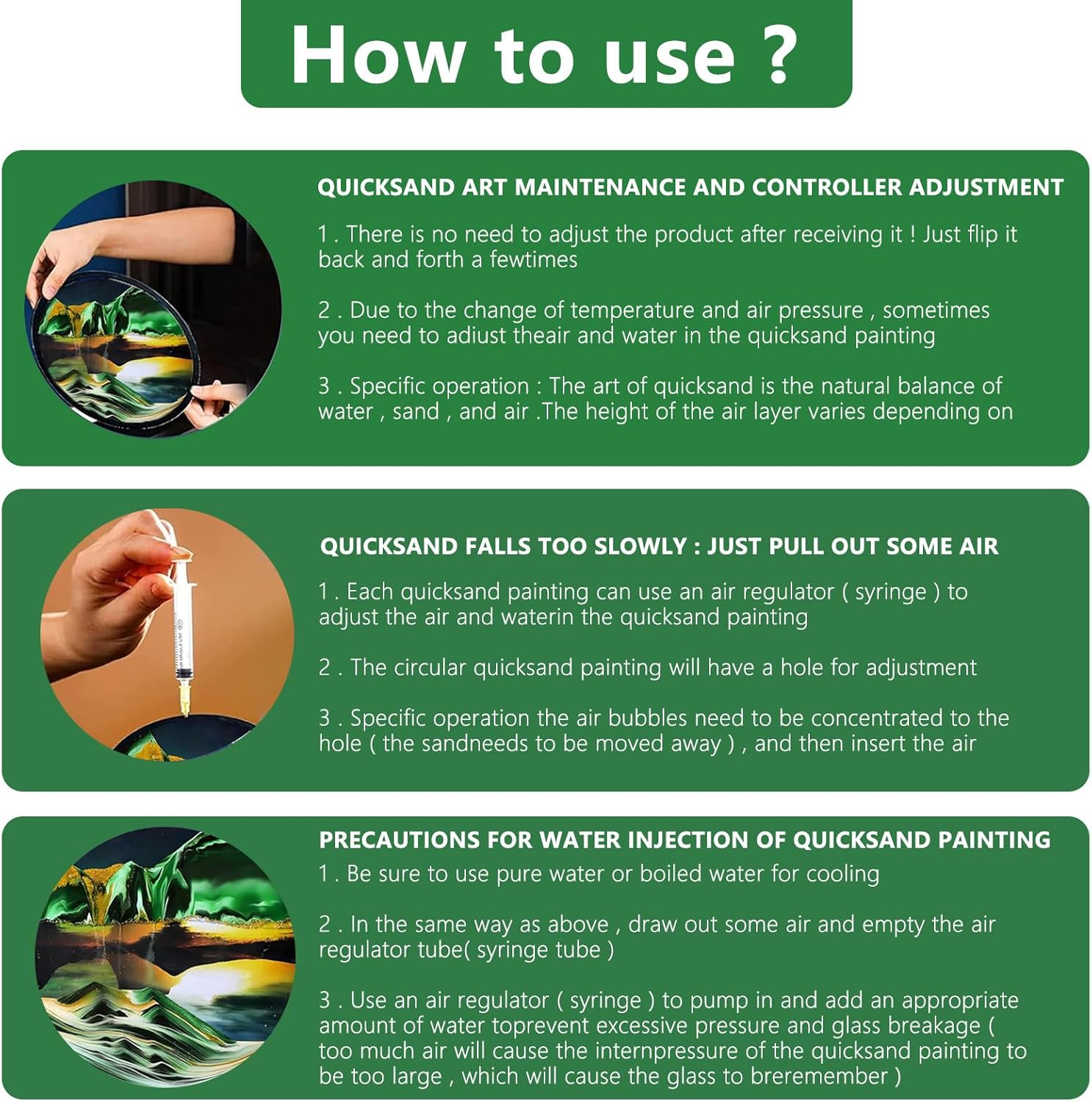 How to use ?

QUICKSAND ART MAINTENANCE AND CONTROLLER ADJUSTMENT

1 . There is no need to adjust the product after receiving it ! Just flip it back and forth a fewtimes

2 . Due to the change of temperature and air pressure , sometimes you need to adiust theair and water in the quicksand painting

3 . Specific operation : The art of quicksand is the natural balance of water , sand , and air .The height of the air layer varies depending on

QUICKSAND FALLS TOO SLOWLY : JUST PULL OUT SOME AIR

1 . Each quicksand painting can use an air regulator ( syringe ) to adjust the air and waterin the quicksand painting

2 . The circular quicksand painting will have a hole for adjustment

3 . Specific operation the air bubbles need to be concentrated to the hole ( the sandneeds to be moved away ) , and then insert the air

PRECAUTIONS FOR WATER INJECTION OF QUICKSAND PAINTING

1 . Be sure to use pure water or boiled water for cooling

2 . In the same way as above , draw out some air and empty the air regulator tube( syringe tube )

3 . Use an air regulator ( syringe ) to pump in and add an appropriate amount of water toprevent excessive pressure and glass breakage ( too much air will cause the internpressure of the quicksand painting to be too large , which will cause the glass to breremember )