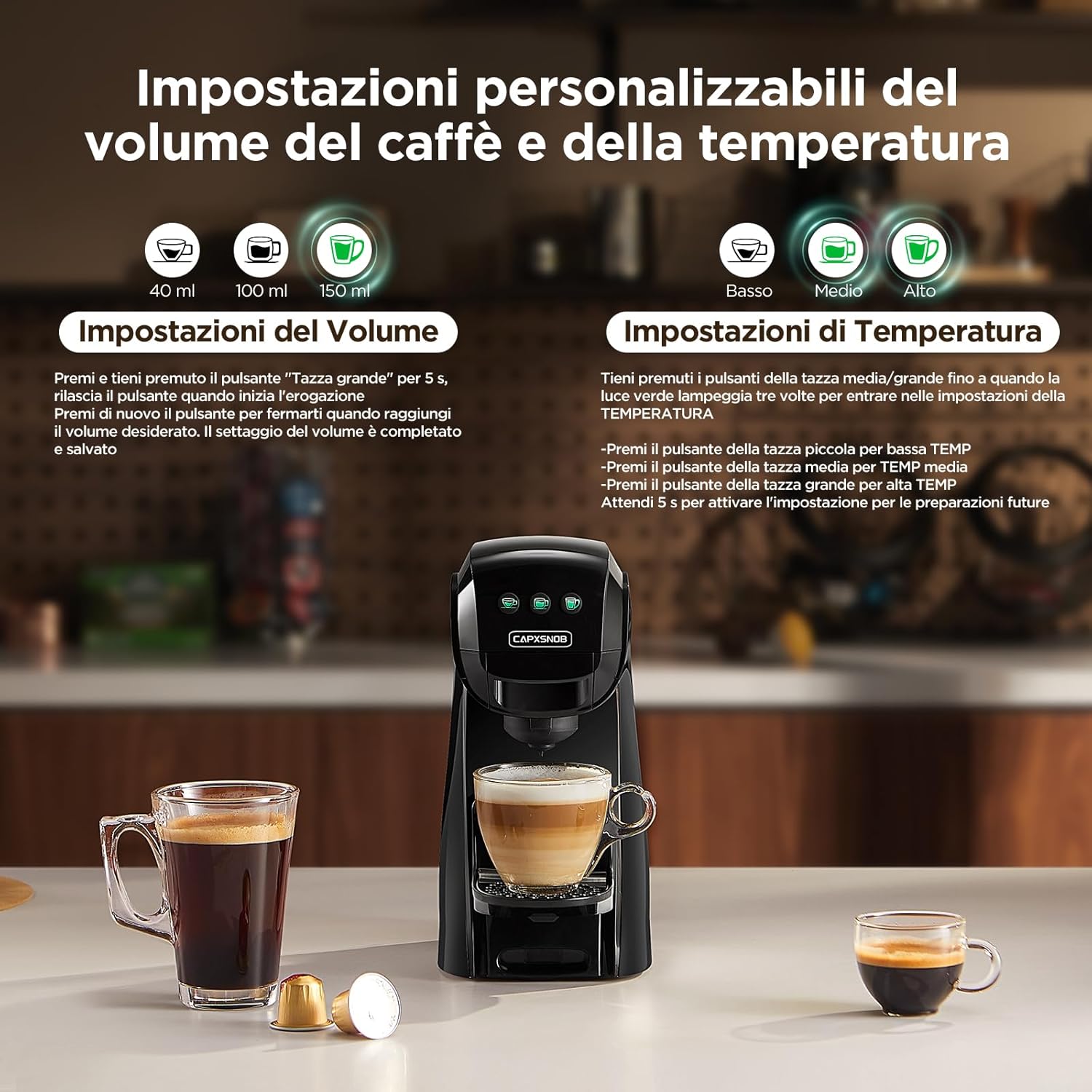 Impostazioni personalizzabili del volume del caffè e della temperatura

40 ml 100 ml 150 ml

Impostazioni del Volume

Premi e tieni premuto il pulsante "Tazza grande" per 5 s, rilascia il pulsante quando inizia l'erogazione
Premi di nuovo il pulsante per fermarti quando raggiungi il volume desiderato. Il settaggio del volume è completato e salvato

Basso Medio Alto

Impostazioni di Temperatura

Tieni premuti i pulsanti della tazza media/grande fino a quando la luce verde lampeggia tre volte per entrare nelle impostazioni della TEMPERATURA

-Premi il pulsante della tazza piccola per bassa TEMP
-Premi il pulsante della tazza media per TEMP media
-Premi il pulsante della tazza grande per alta TEMP
Attendi 5 s per attivare l'impostazione per le preparazioni future

CAPXSNOB