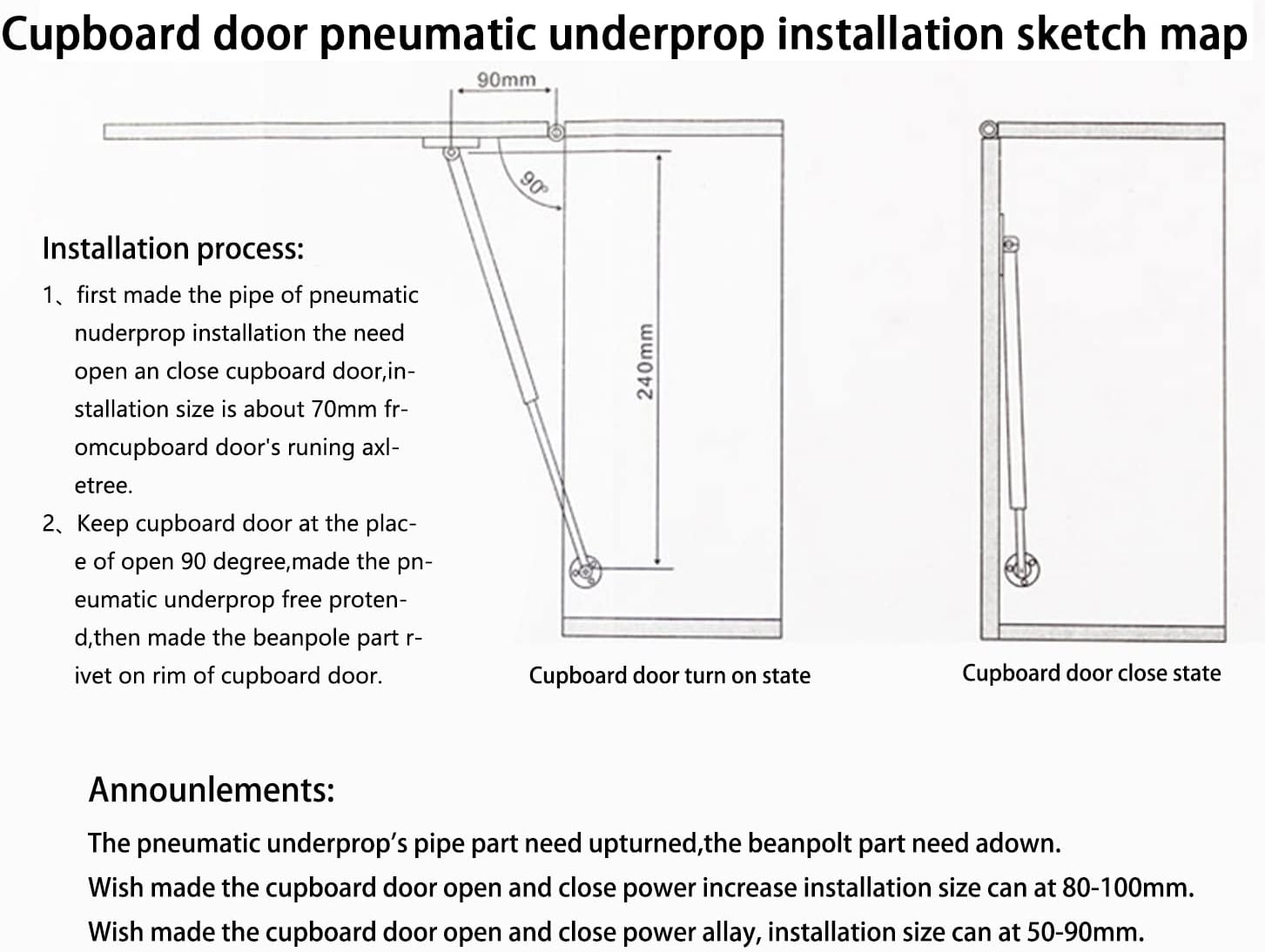 Cupboard door pneumatic underprop installation sketch map

90mm

90°

240mm

Installation process:

1、first made the pipe of pneumatic nuderprop installation the need open an close cupboard door,installation size is about 70mm fromcupboard door's runing axletree.

2、Keep cupboard door at the place of open 90 degree,made the pneumatic underprop free protend,then made the beanpole part rivet on rim of cupboard door.

Cupboard door turn on state

Cupboard door close state

Announlements:

The pneumatic underprop's pipe part need upturned,the beanpolt part need adown.
Wish made the cupboard door open and close power increase installation size can at 80-100mm.
Wish made the cupboard door open and close power allay, installation size can at 50-90mm.