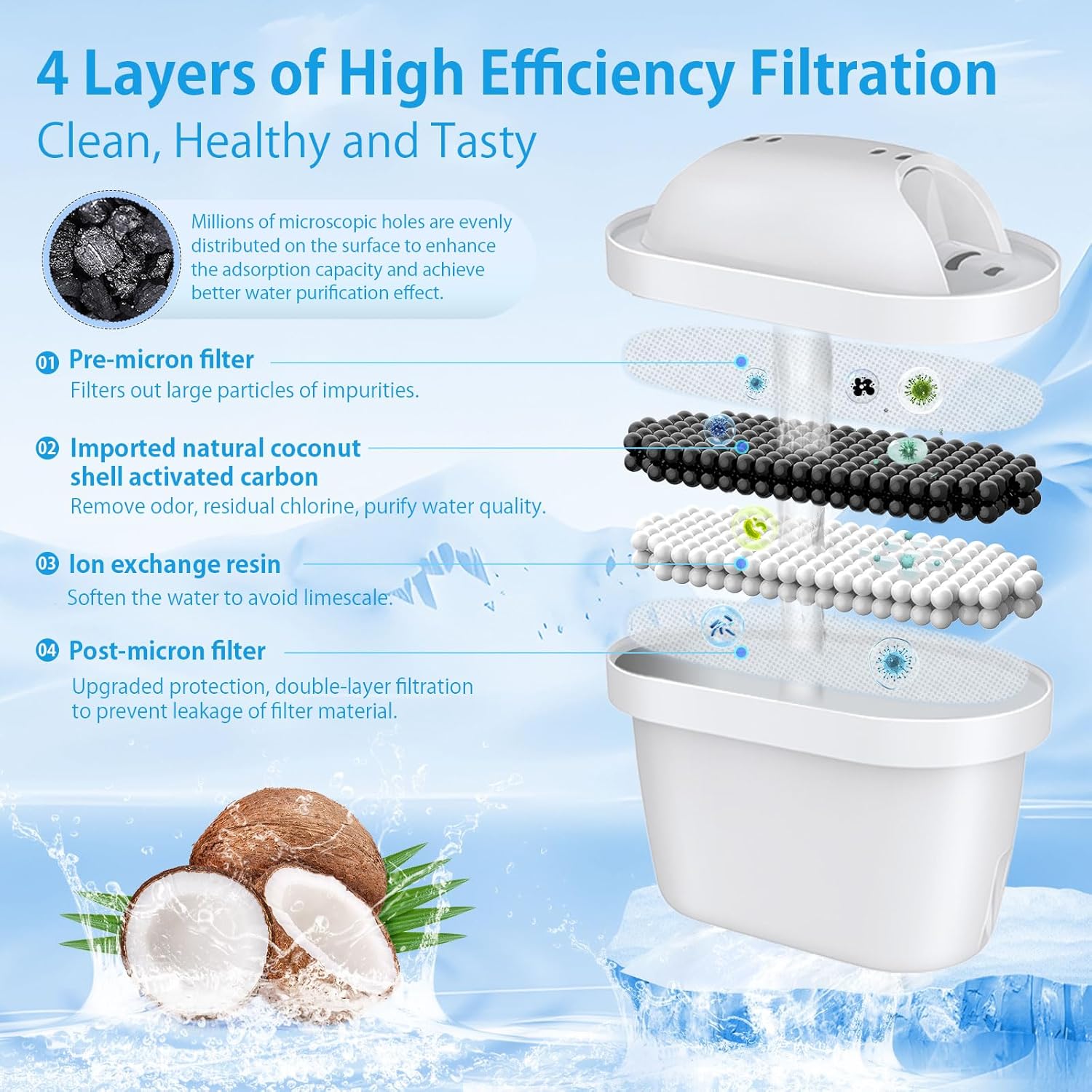 4 Layers of High Efficiency Filtration
Clean, Healthy and Tasty

Millions of microscopic holes are evenly distributed on the surface to enhance the adsorption capacity and achieve better water purification effect.

01 Pre-micron filter
Filters out large particles of impurities.

02 Imported natural coconut shell activated carbon
Remove odor, residual chlorine, purify water quality.

03 Ion exchange resin
Soften the water to avoid limescale.

04 Post-micron filter
Upgraded protection, double-layer filtration to prevent leakage of filter material.