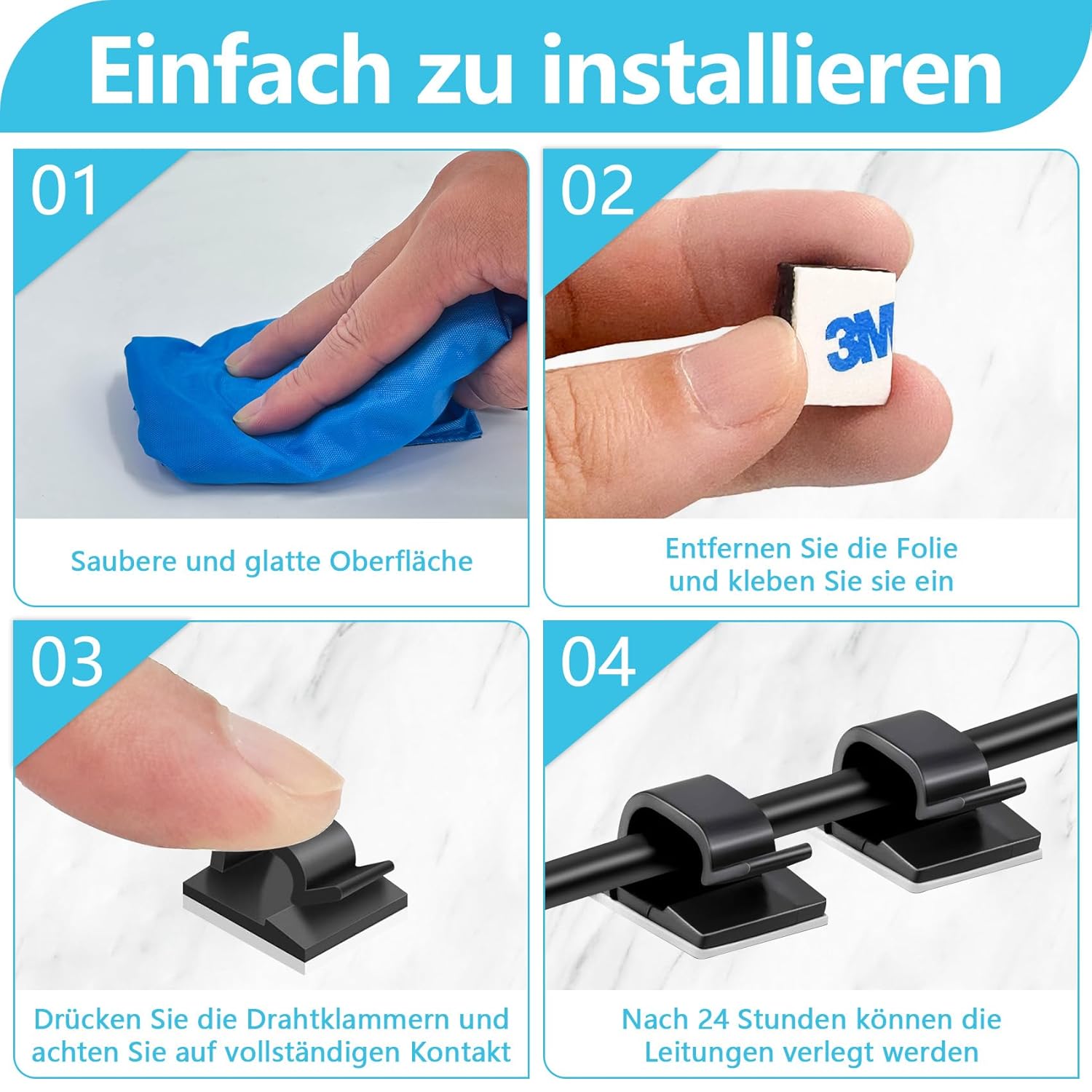 Einfach zu installieren

01

Saubere und glatte Oberfläche

02

3M

Entfernen Sie die Folie und kleben Sie sie ein

03

Drücken Sie die Drahtklammern und achten Sie auf vollständigen Kontakt

04

Nach 24 Stunden können die Leitungen verlegt werden