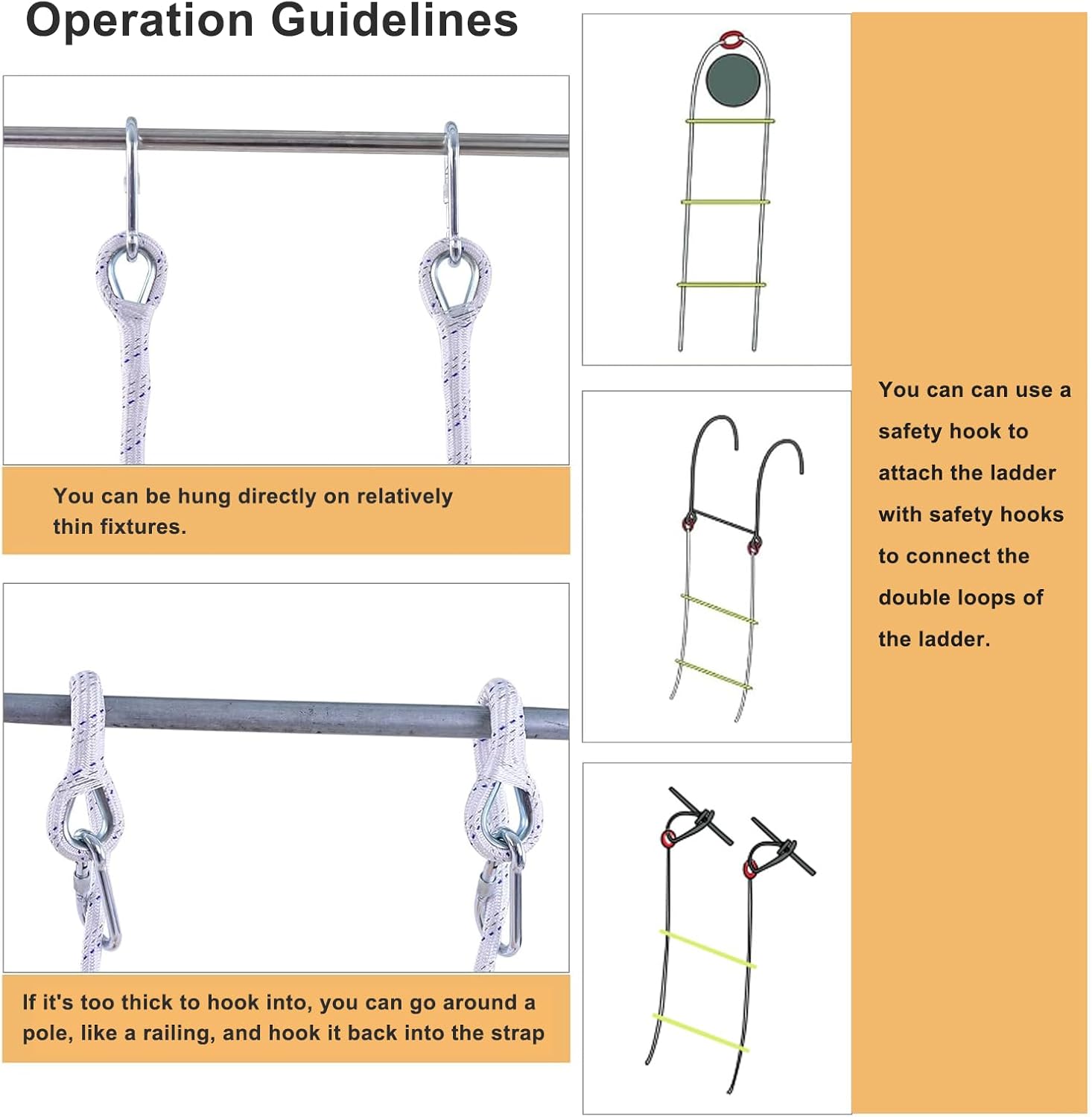 Operation Guidelines

You can be hung directly on relatively thin fixtures.

If it's too thick to hook into, you can go around a pole, like a railing, and hook it back into the strap

You can can use a safety hook to attach the ladder with safety hooks to connect the double loops of the ladder.