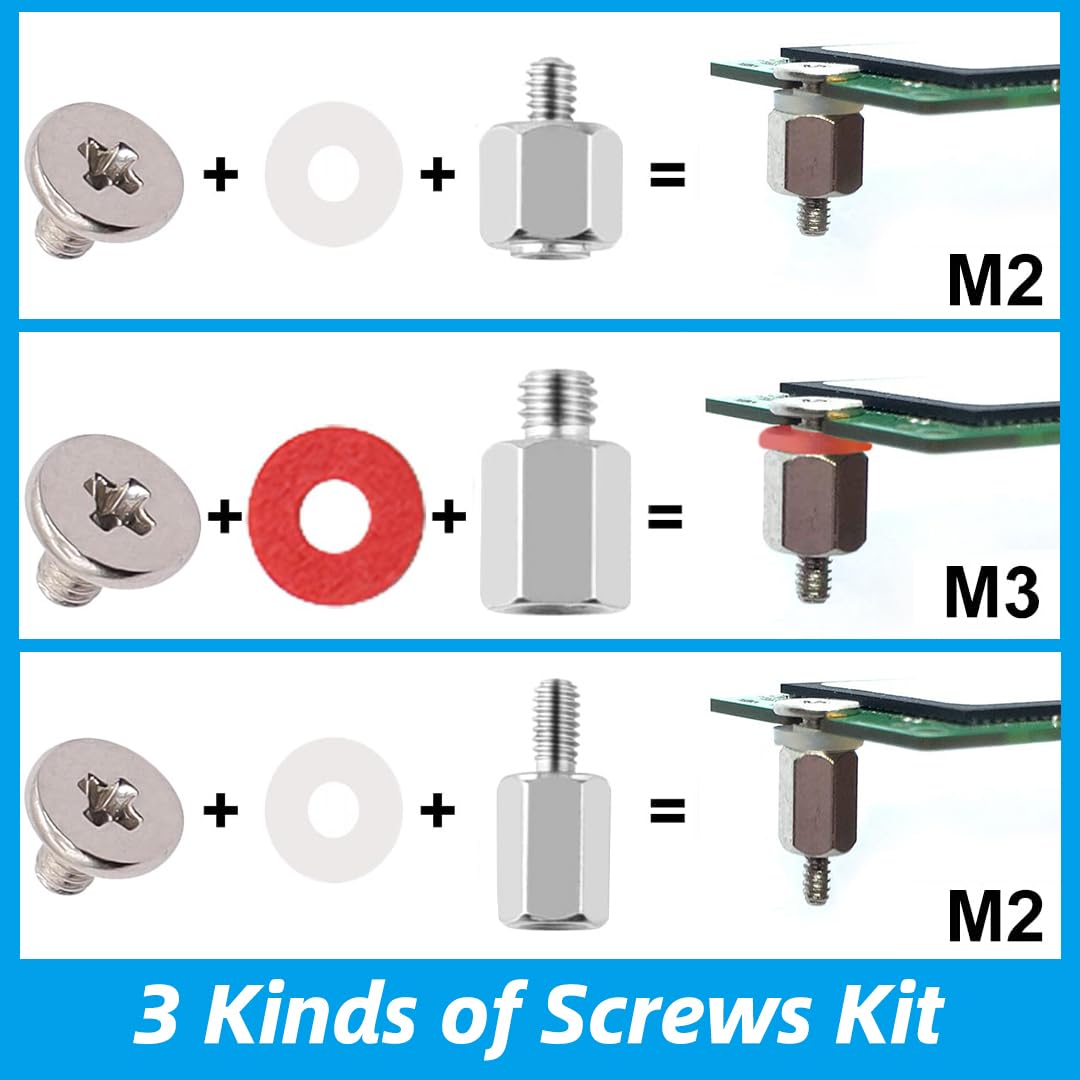 + + =

M2

+ + =

M3

+ + =

M2

3 Kinds of Screws Kit