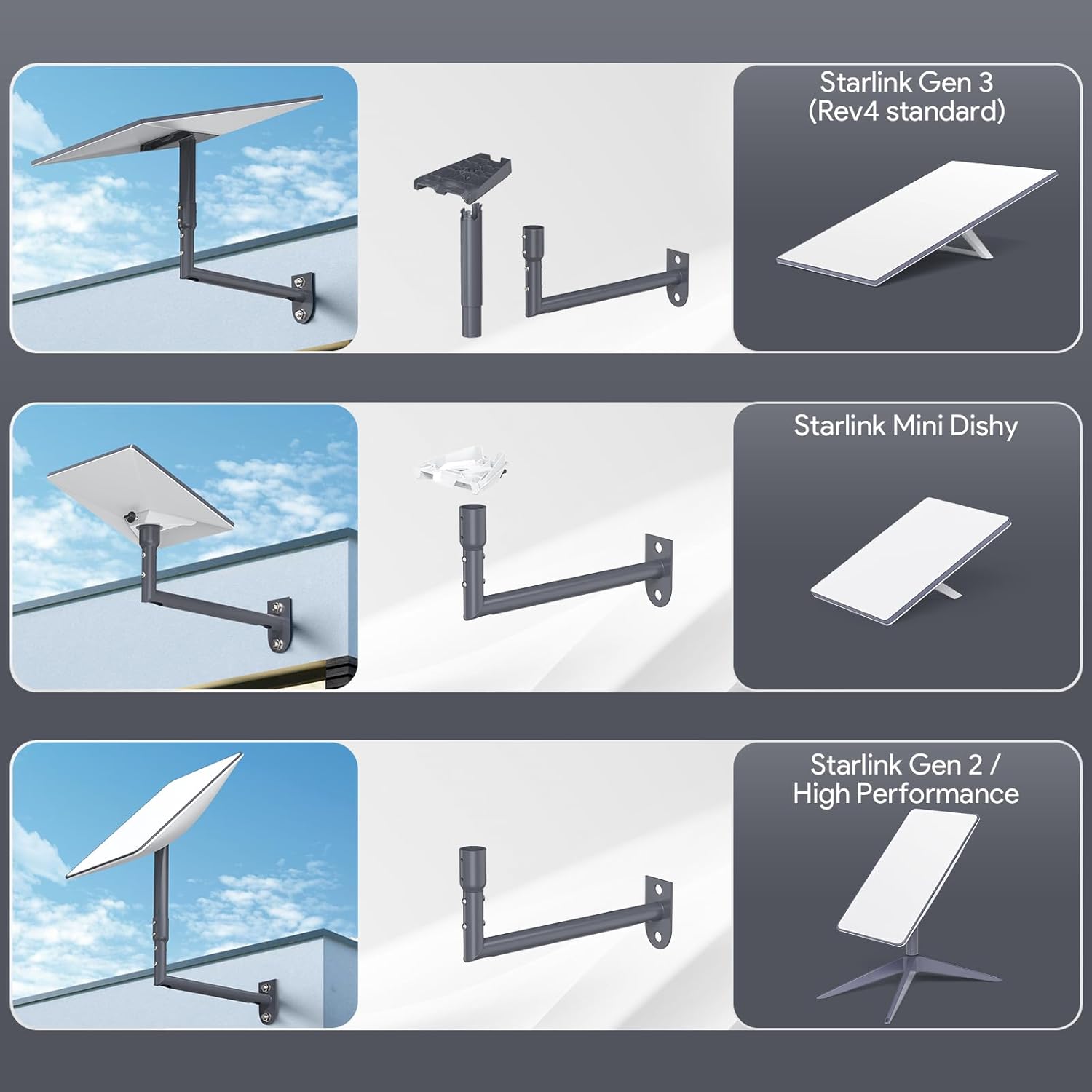 Starlink Gen 3
(Rev4 standard)

Starlink Mini Dishy

Starlink Gen 2 /
High Performance