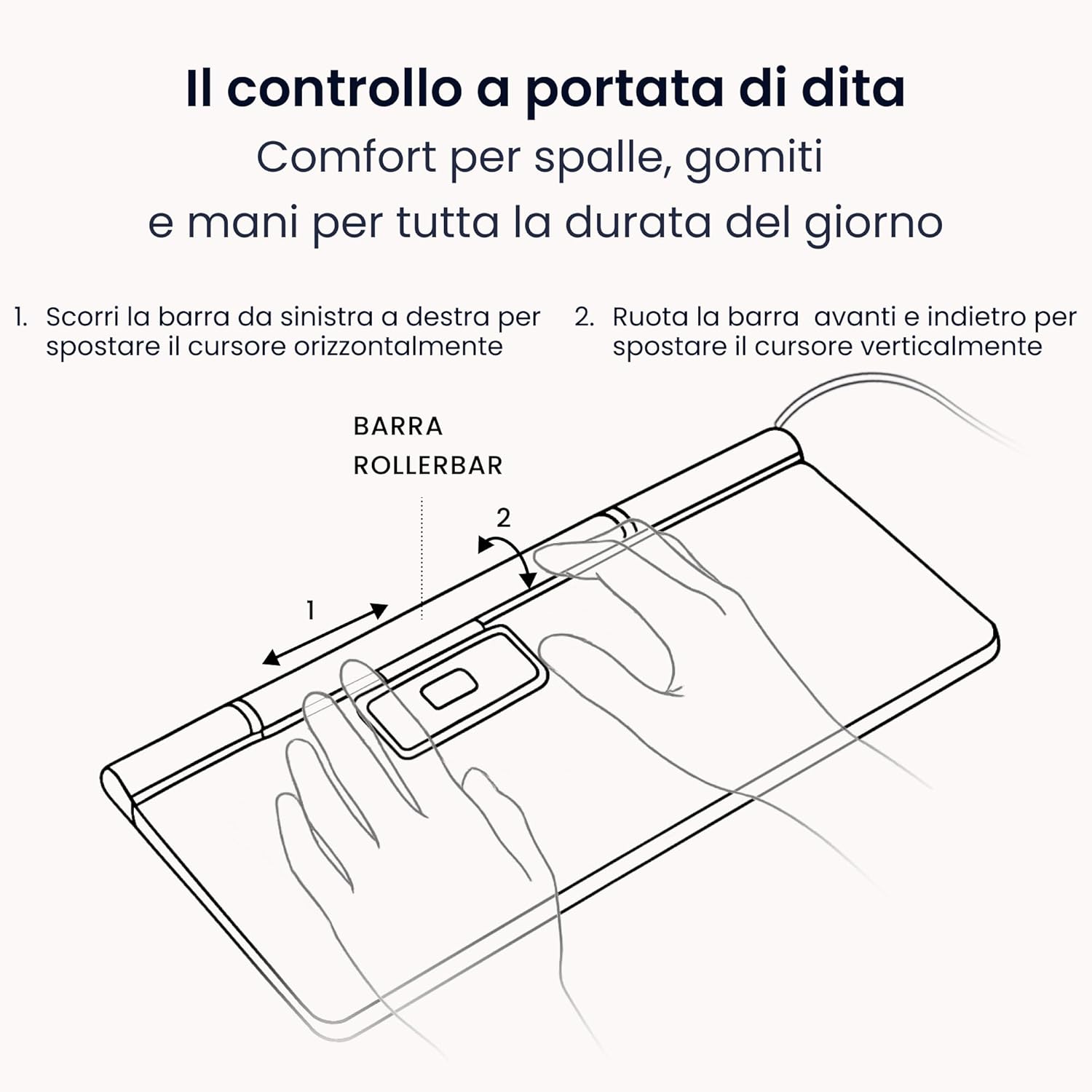 Il controllo a portata di dita

Comfort per spalle, gomiti e mani per tutta la durata del giorno

1. Scorri la barra da sinistra a destra per spostare il cursore orizzontalmente

2. Ruota la barra  avanti e indietro per spostare il cursore verticalmente

BARRA
ROLLERBAR

2

1