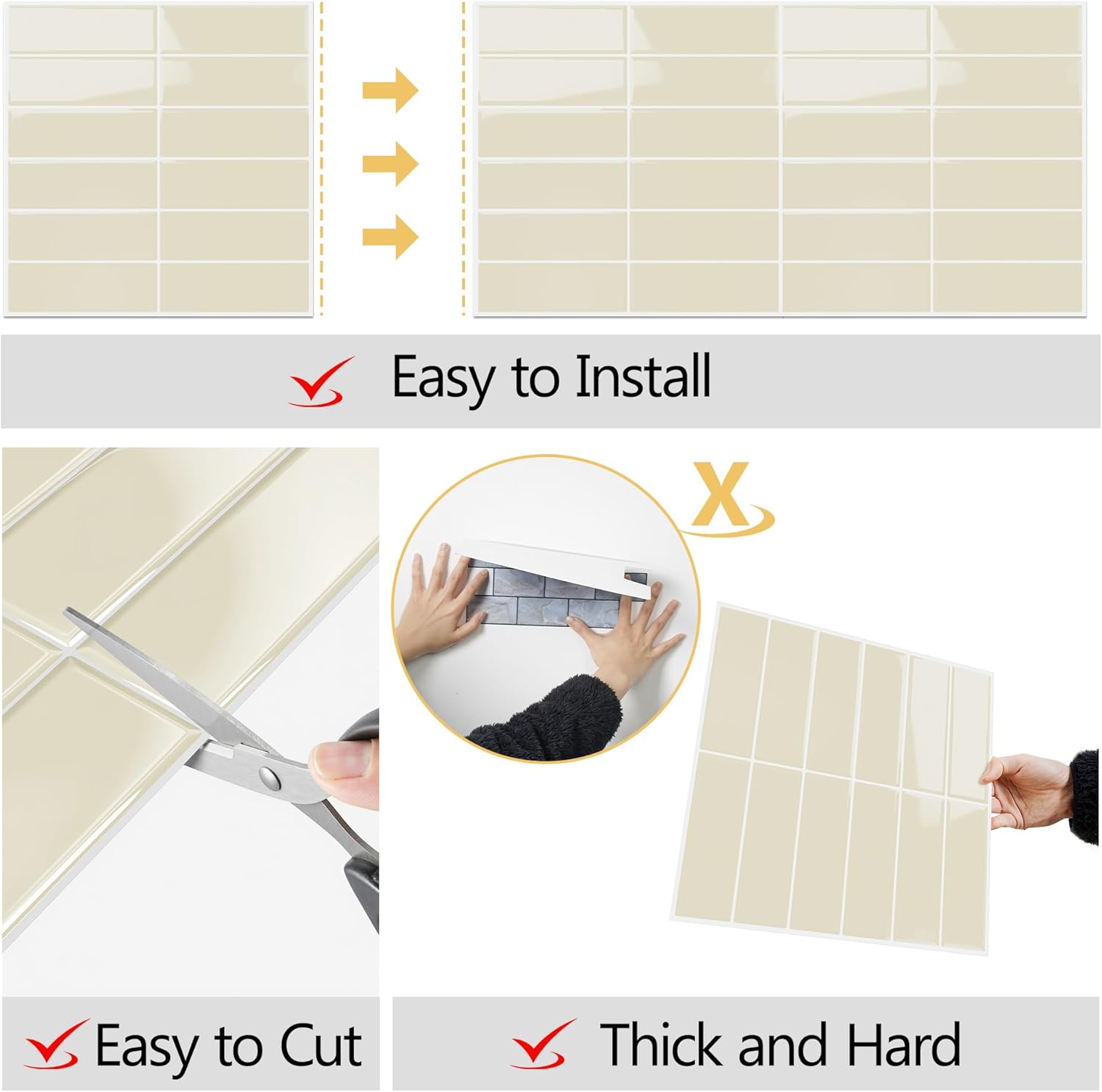 Easy to Install

X

Easy to Cut

Thick and Hard